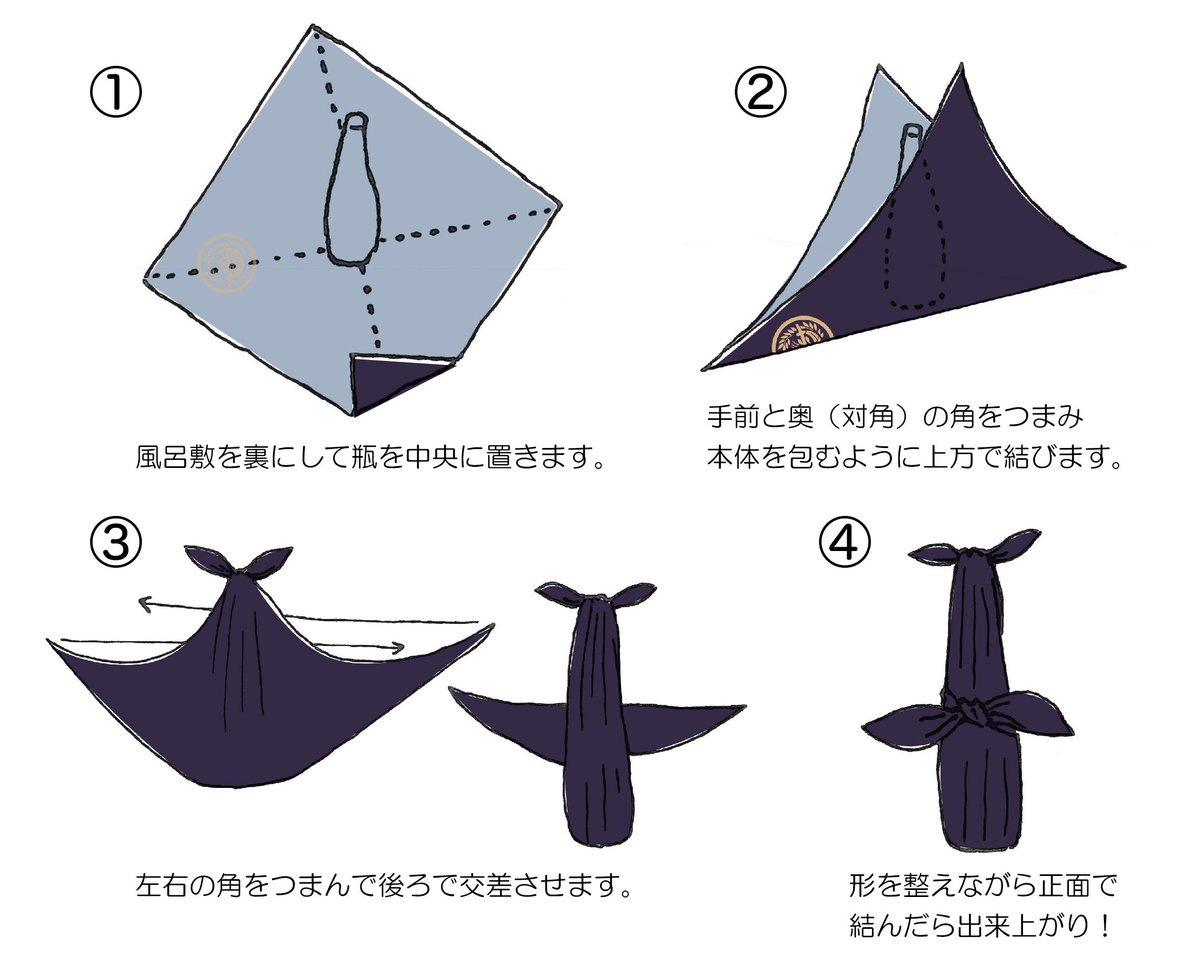 ①

風呂敷を裏にして瓶を中央に置きます。

②

手前と奥（対角）の角をつまみ
本体を包むように上方で結びます。

③

左右の角をつまんで後ろで交差させます。

④

形を整えながら正面で
結んだら出来上がり！