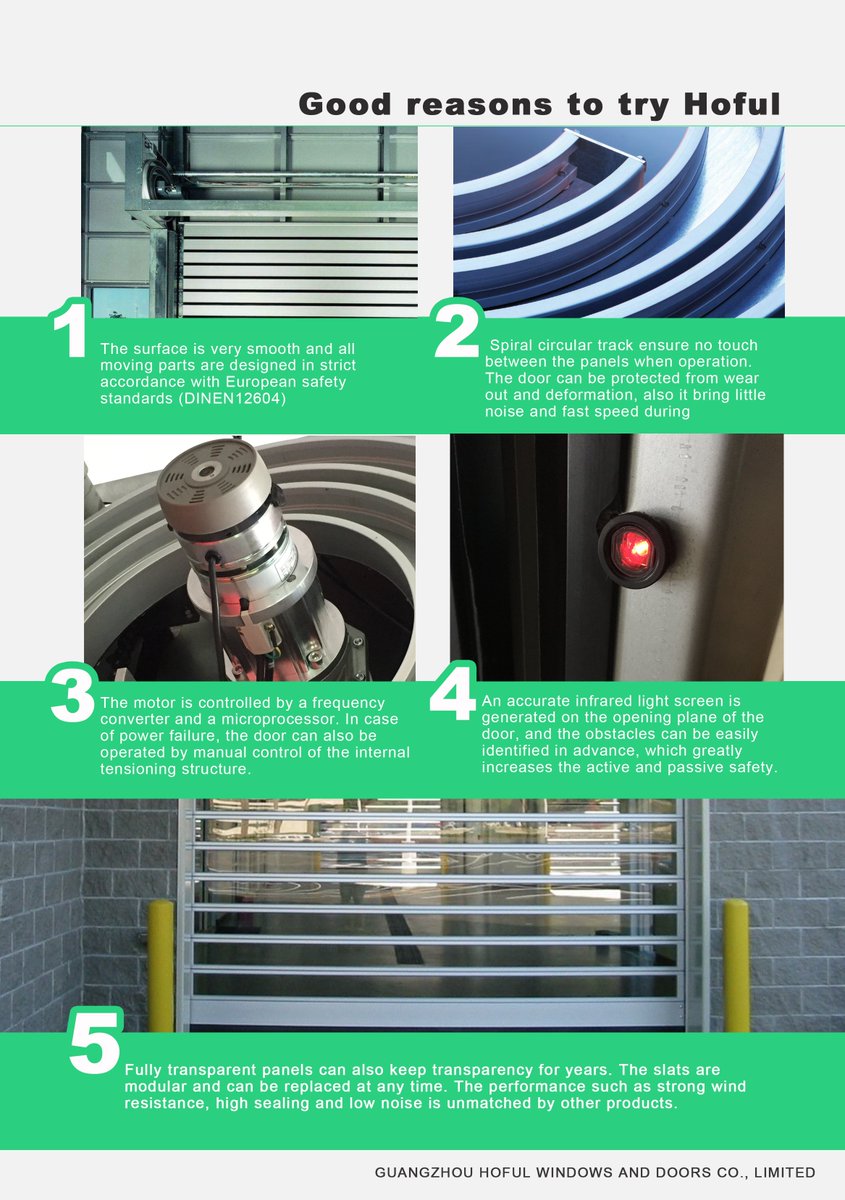 Good reasons to try Hoful

1

The surface is very smooth and all moving parts are designed in strict accordance with European safety standards (DINEN12604)

2

Spiral circular track ensure no touch between the panels when operation. The door can be protected from wear out and deformation, also it bring little noise and fast speed during

3

The motor is controlled by a frequency converter and a microprocessor. In case of power failure, the door can also be operated by manual control of the internal tensioning structure.

4

An accurate infrared light screen is generated on the opening plane of the door, and the obstacles can be easily identified in advance, which greatly increases the active and passive safety.

5

Fully transparent panels can also keep transparency for years. The slats are modular and can be replaced at any time. The performance such as strong wind resistance, high sealing and low noise is unmatched by other products.

GUANGZHOU HOFUL WINDOWS AND DOORS CO., LIMITED