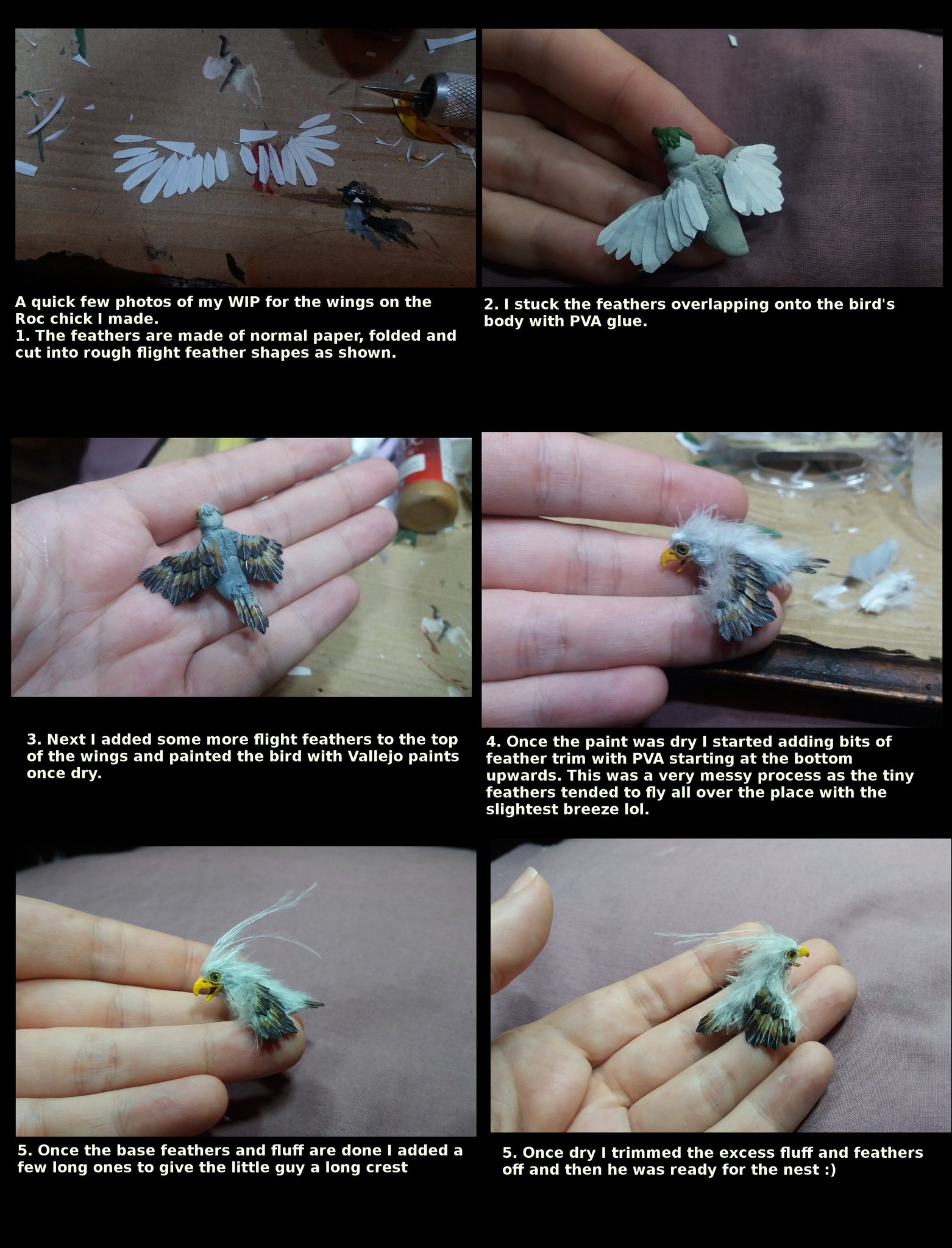 A quick few photos of my WIP for the wings on the Roc chick I made.
1. The feathers are made of normal paper, folded and cut into rough flight feather shapes as shown.

2. I stuck the feathers overlapping onto the bird's body with PVA glue.

3. Next I added some more flight feathers to the top of the wings and painted the bird with Vallejo paints once dry.

4. Once the paint was dry I started adding bits of feather trim with PVA starting at the bottom upwards. This was a very messy process as the tiny feathers tended to fly all over the place with the slightest breeze lol.

5. Once the base feathers and fluff are done I added a few long ones to give the little guy a long crest

5. Once dry I trimmed the excess fluff and feathers off and then he was ready for the nest :)