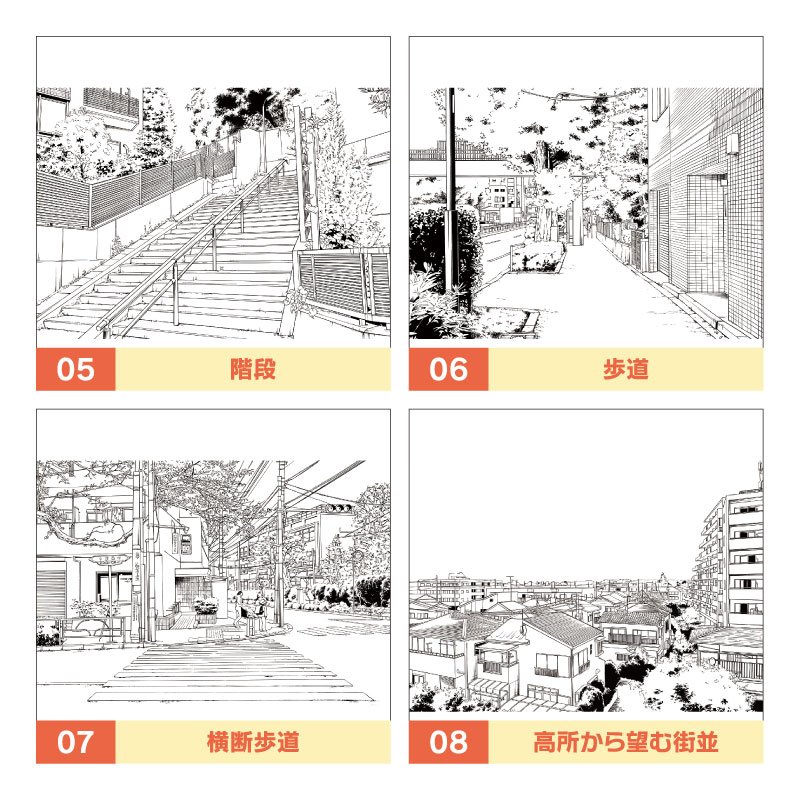 05 階段

06 歩道

07 横断歩道

08 高所から望む街並