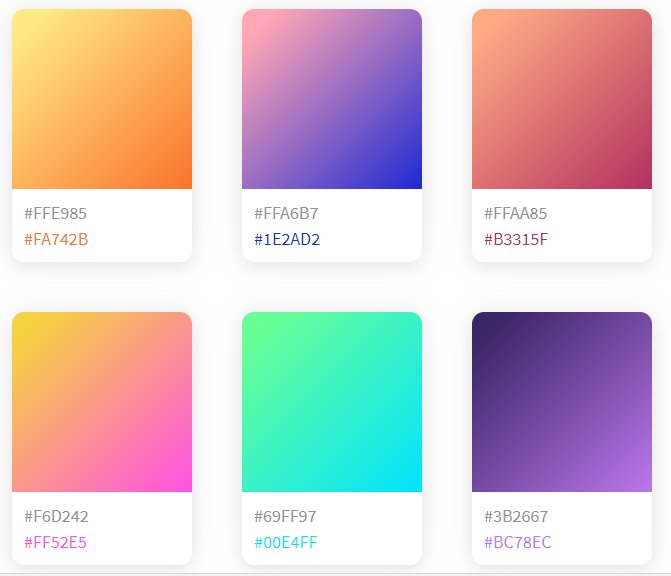 #FFE985
#FA742B

#FFA6B7
#1E2AD2

#FFAA85
#B3315F

#F6D242
#FF52E5

#69FF97
#00E4FF

#3B2667
#BC78EC