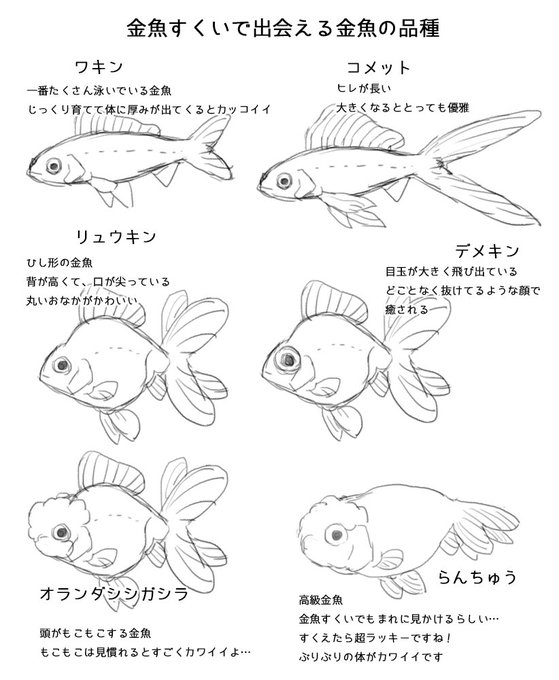 金魚すくいで出会える金魚の品種

ワキン
一番たくさん泳いでいる金魚
じっくり育てて体に厚みが出てくるとカッコイイ

コメット
ヒレが長い
大きくなるととっても優雅

リュウキン
ひし形の金魚
背が高くて、口が尖っている
丸いおなかがかわいい

デメキン
目玉が大きく飛び出ている
どことなく抜けてるような顔で
癒される

オランダシシガシラ
頭がもこもこする金魚
もこもこは見慣れるとすごくカワイイよ…

らんちゅう
高級金魚
金魚すくいでもまれに見かけるらしい…
すくえたら超ラッキーですね！
ぷりぷりの体がカワイイです