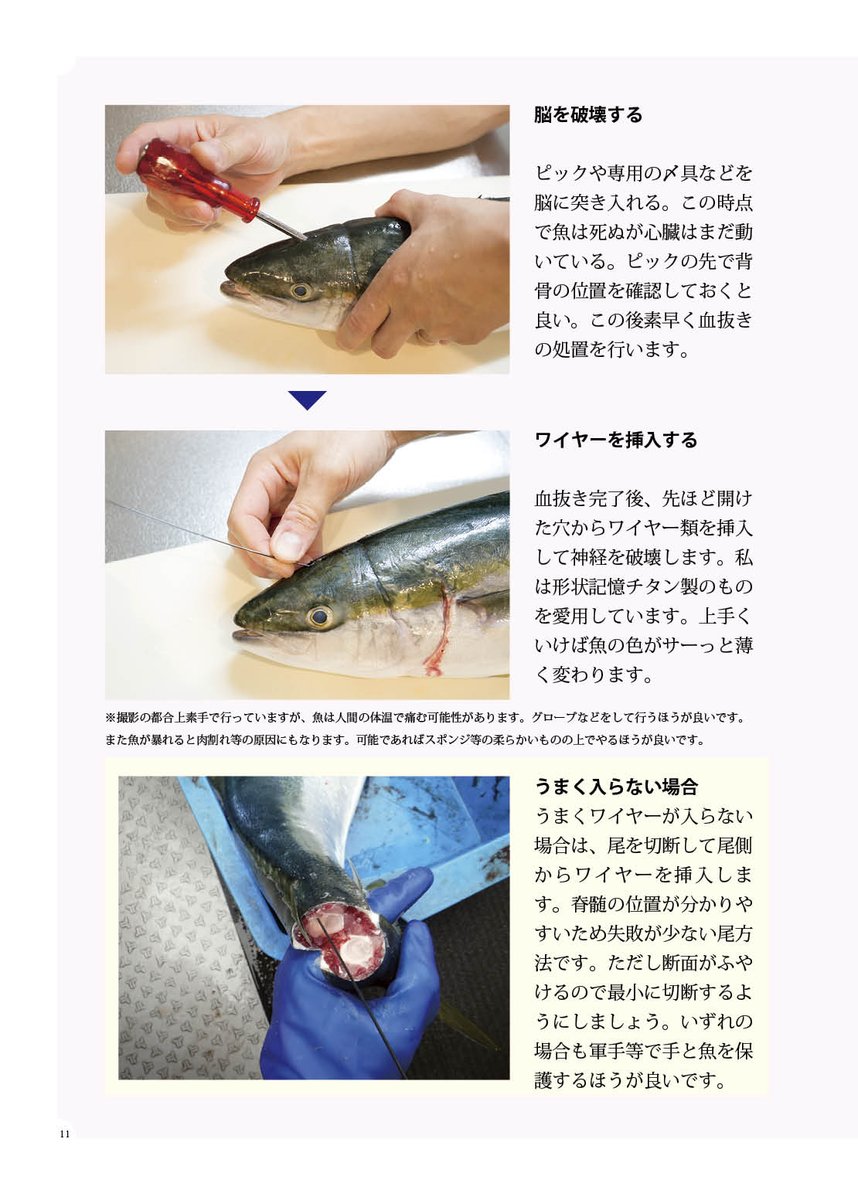 脳を破壊する

ピックや専用の〆具などを脳に突き入れる。この時点で魚は死ぬが心臓はまだ動いている。ピックの先で背骨の位置を確認しておくと良い。この後素早く血抜きの処置を行います。

ワイヤーを挿入する

血抜き完了後、先ほど開けた穴からワイヤー類を挿入して神経を破壊します。私は形状記憶チタン製のものを愛用しています。上手くいけば魚の色がサーっと薄く変わります。

※撮影の都合上素手で行っていますが、魚は人間の体温で痛む可能性があります。グローブなどをして行うほうが良いです。また魚が暴れると肉割れ等の原因にもなります。可能であればスポンジ等の柔らかいものの上でやるほうが良いです。

うまく入らない場合
うまくワイヤーが入らない場合は、尾を切断して尾側からワイヤーを挿入します。脊髄の位置が分かりやすいため失敗が少ない尾方法です。ただし断面がふやけるので最小に切断するようにしましょう。いずれの場合も軍手等で手と魚を保護するほうが良いです。

11