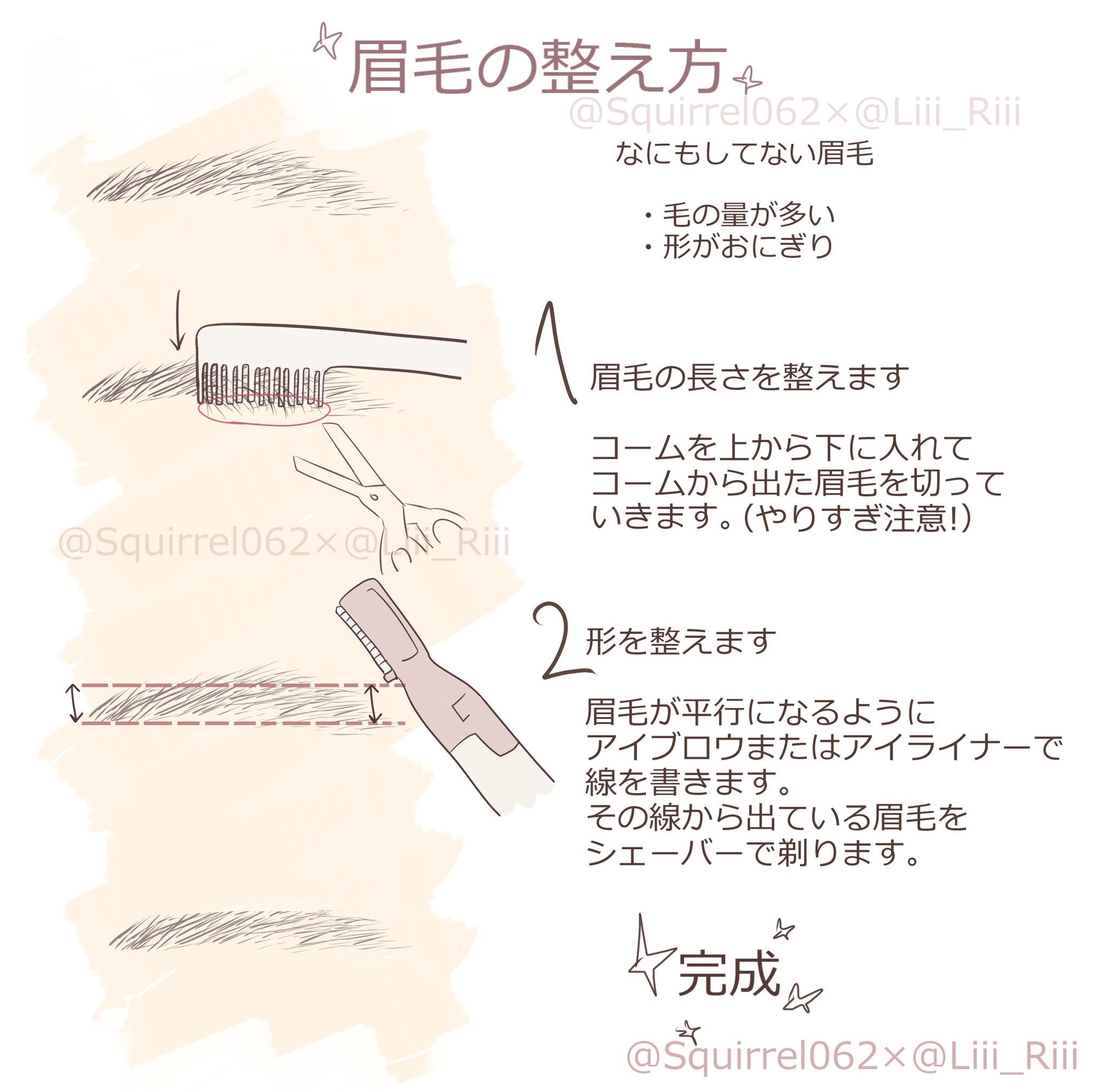 眉毛の整え方

@Squirrel062×@Liii_Riii

なにもしてない眉毛

・毛の量が多い
・形がおにぎり

1 眉毛の長さを整えます

コームを上から下に入れて
コームから出た眉毛を切って
いきます。(やりすぎ注意!)

@Squirrel062×@Liii_Riii

2 形を整えます

眉毛が平行になるように
アイブロウまたはアイライナーで
線を書きます。
その線から出ている眉毛を
シェーバーで剃ります。

完成

@Squirrel062×@Liii_Riii