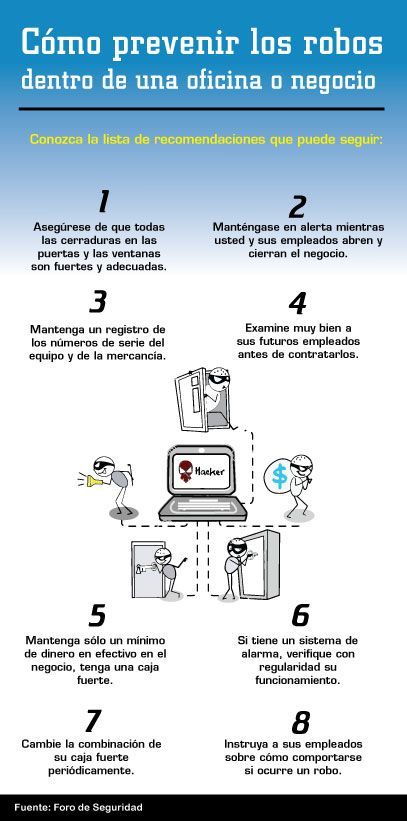 Cómo prevenir los robos dentro de una oficina o negocio

Conozca la lista de recomendaciones que puede seguir:

1
Asegúrese de que todas las cerraduras en las puertas y las ventanas son fuertes y adecuadas.

2
Manténgase en alerta mientras usted y sus empleados abren y cierran el negocio.

3
Mantenga un registro de los números de serie del equipo y de la mercancía.

4
Examine muy bien a sus futuros empleados antes de contratarlos.

Hacker

$

5
Mantenga sólo un mínimo de dinero en efectivo en el negocio, tenga una caja fuerte.

6
Si tiene un sistema de alarma, verifique con regularidad su funcionamiento.

7
Cambie la combinación de su caja fuerte periódicamente.

8
Instruya a sus empleados sobre cómo comportarse si ocurre un robo.

Fuente: Foro de Seguridad