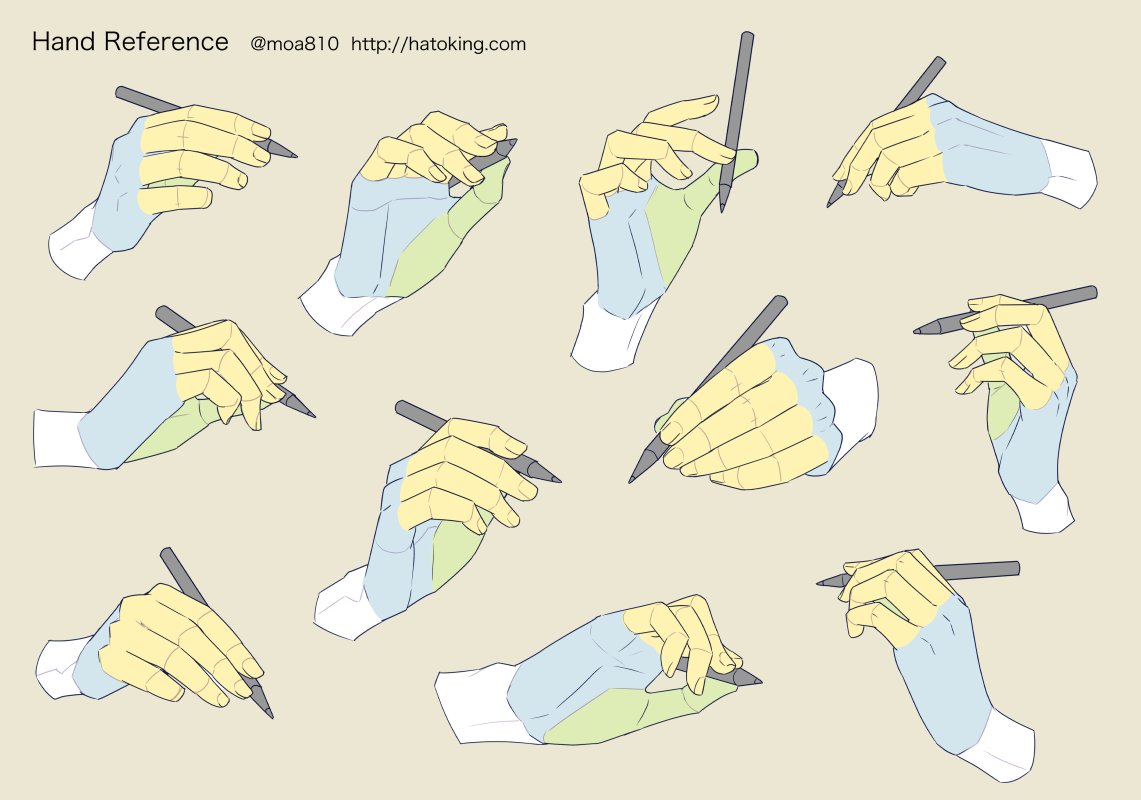 Hand Reference @moa810 http://hatoking.com