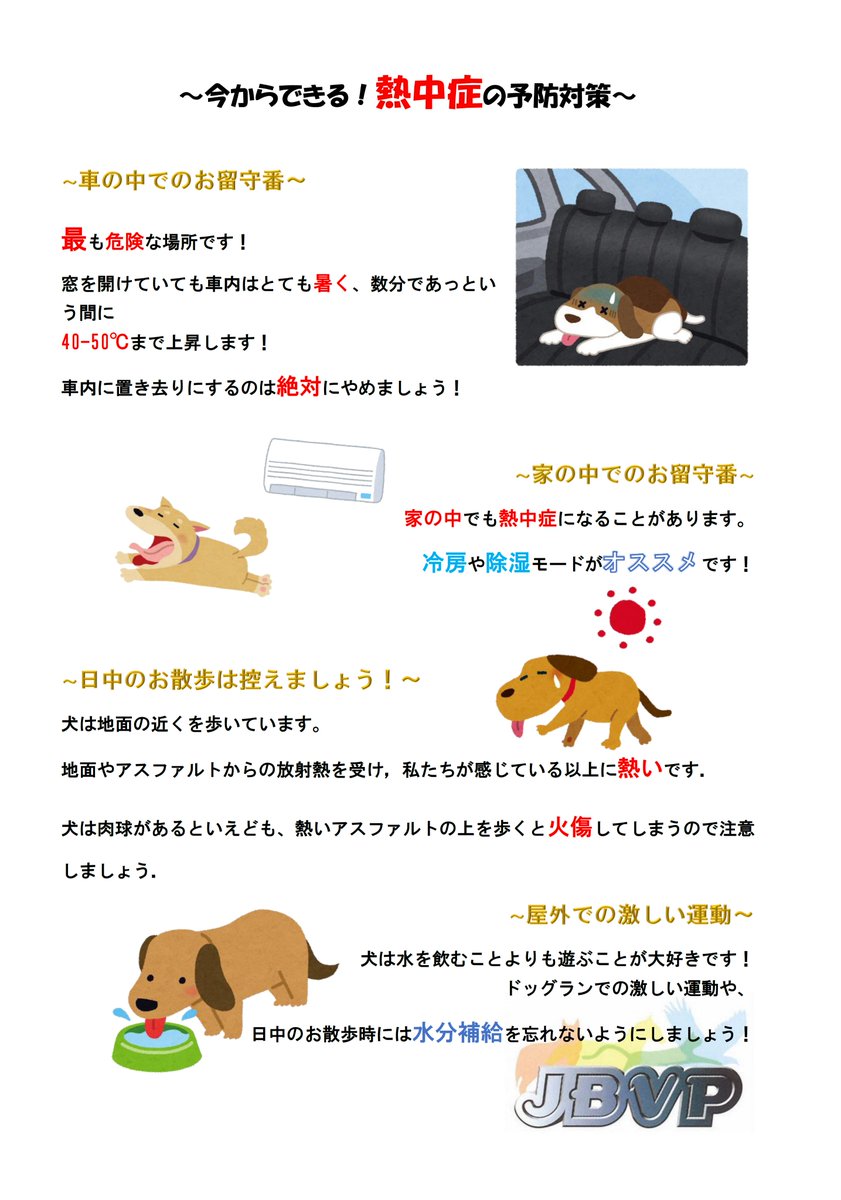 ～今からできる！熱中症の予防対策～

~車の中でのお留守番~

最も危険な場所です！

窓を開けていても車内はとても暑く、数分であっという間に
40-50℃まで上昇します！

車内に置き去りにするのは絶対にやめましょう！

~家の中でのお留守番~

家の中でも熱中症になることがあります。

冷房や除湿モードがオススメです！

~日中のお散歩は控えましょう！~

犬は地面の近くを歩いています。

地面やアスファルトからの放射熱を受け，私たちが感じている以上に熱いです．

犬は肉球があるといえども、熱いアスファルトの上を歩くと火傷してしまうので注意しましょう．

~屋外での激しい運動~

犬は水を飲むことよりも遊ぶことが大好きです！
ドッグランでの激しい運動や、
日中のお散歩時には水分補給を忘れないようにしましょう！

JBVP