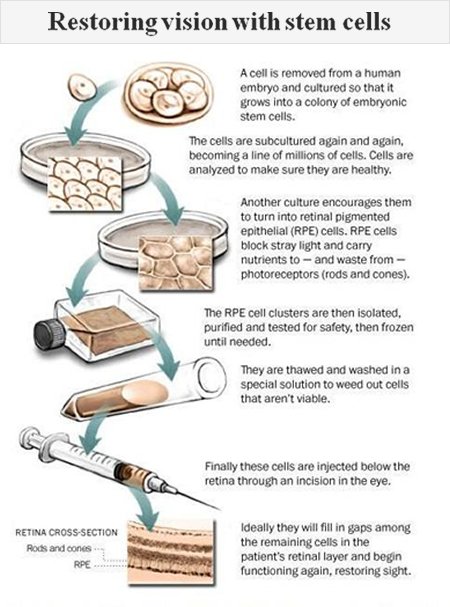 Restoring vision with stem cells

A cell is removed from a human embryo and cultured so that it grows into a colony of embryonic stem cells.

The cells are subcultured again and again, becoming a line of millions of cells. Cells are analyzed to make sure they are healthy.

Another culture encourages them to turn into retinal pigmented epithelial (RPE) cells. RPE cells block stray light and carry nutrients to — and waste from — photoreceptors (rods and cones).

The RPE cell clusters are then isolated, purified and tested for safety, then frozen until needed.

They are thawed and washed in a special solution to weed out cells that aren't viable.

Finally these cells are injected below the retina through an incision in the eye.

RETINA CROSS-SECTION
Rods and cones
RPE

Ideally they will fill in gaps among the remaining cells in the patient's retinal layer and begin functioning again, restoring sight.