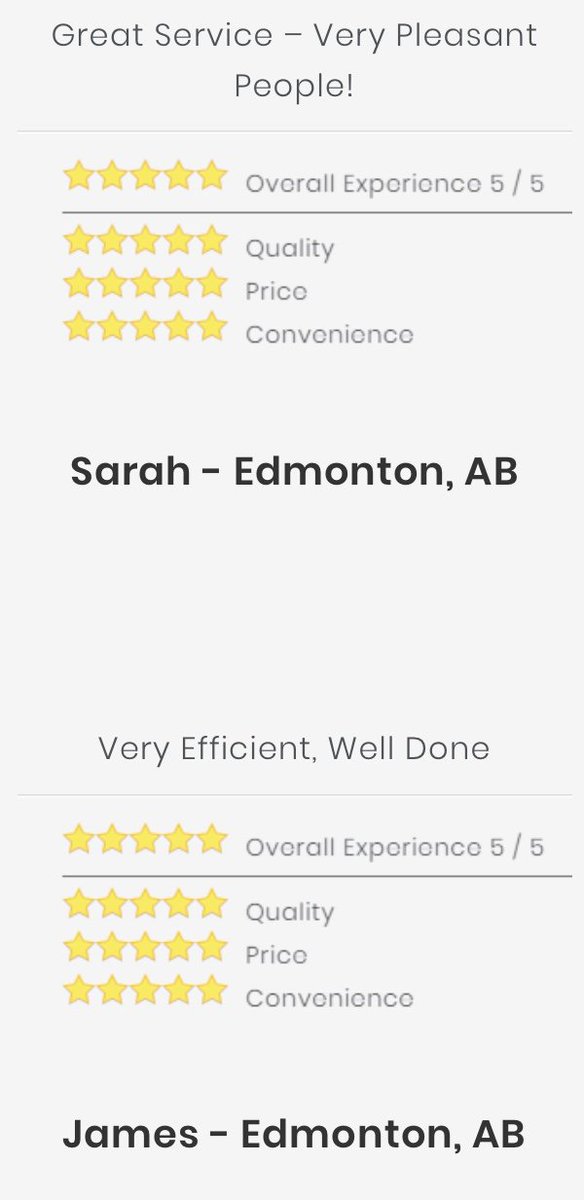 Great Service – Very Pleasant People!

Overall Experience 5 / 5

Quality

Price

Convenience

Sarah - Edmonton, AB

Very Efficient, Well Done

Overall Experience 5 / 5

Quality

Price

Convenience

James - Edmonton, AB