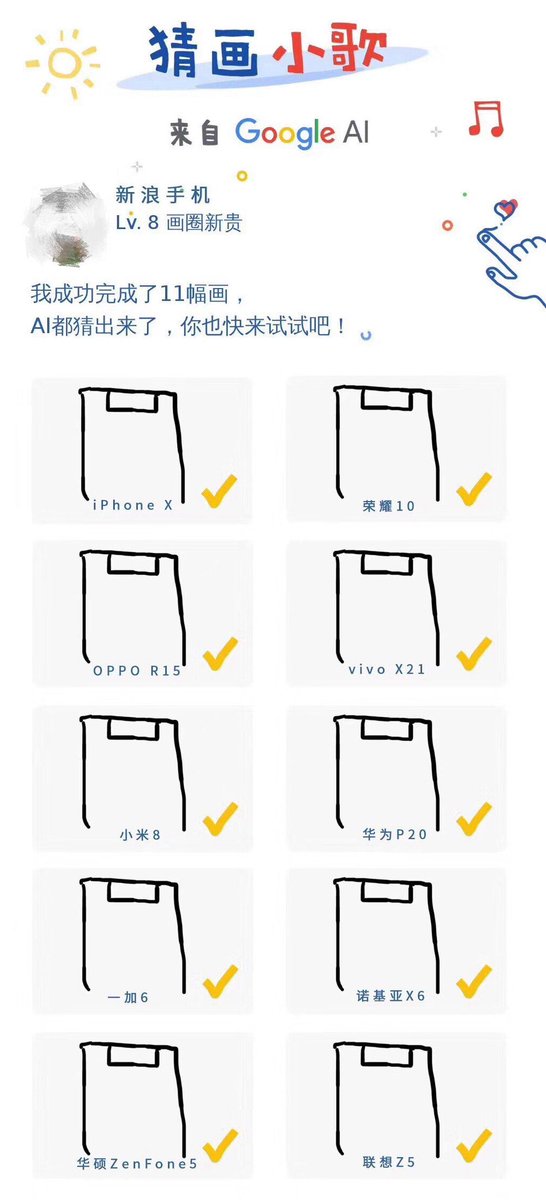 猜画小歌

来自 Google AI

新浪手机
Lv. 8 画圈新贵

我成功完成了11幅画，
AI都猜出来了，你也快来试试吧！

iPhone X

荣耀10

OPPO R15

vivo X21

小米8

华为P20

一加6

诺基亚X6

华硕ZenFone5

联想Z5