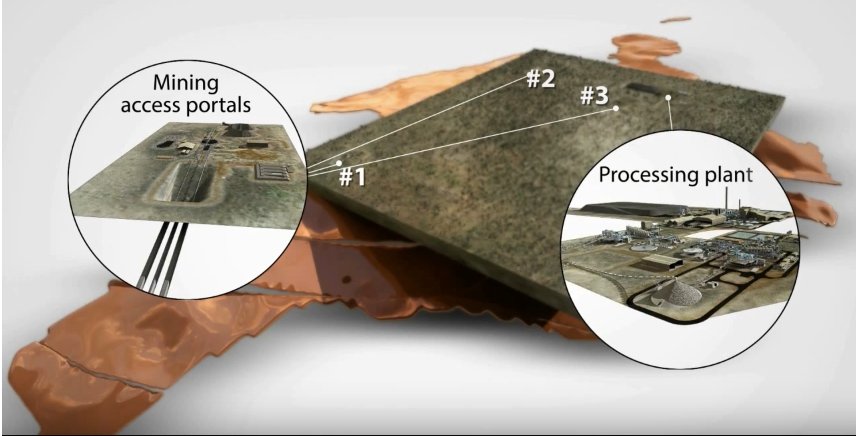 Mining access portals

#2

#3

#1

Processing plant