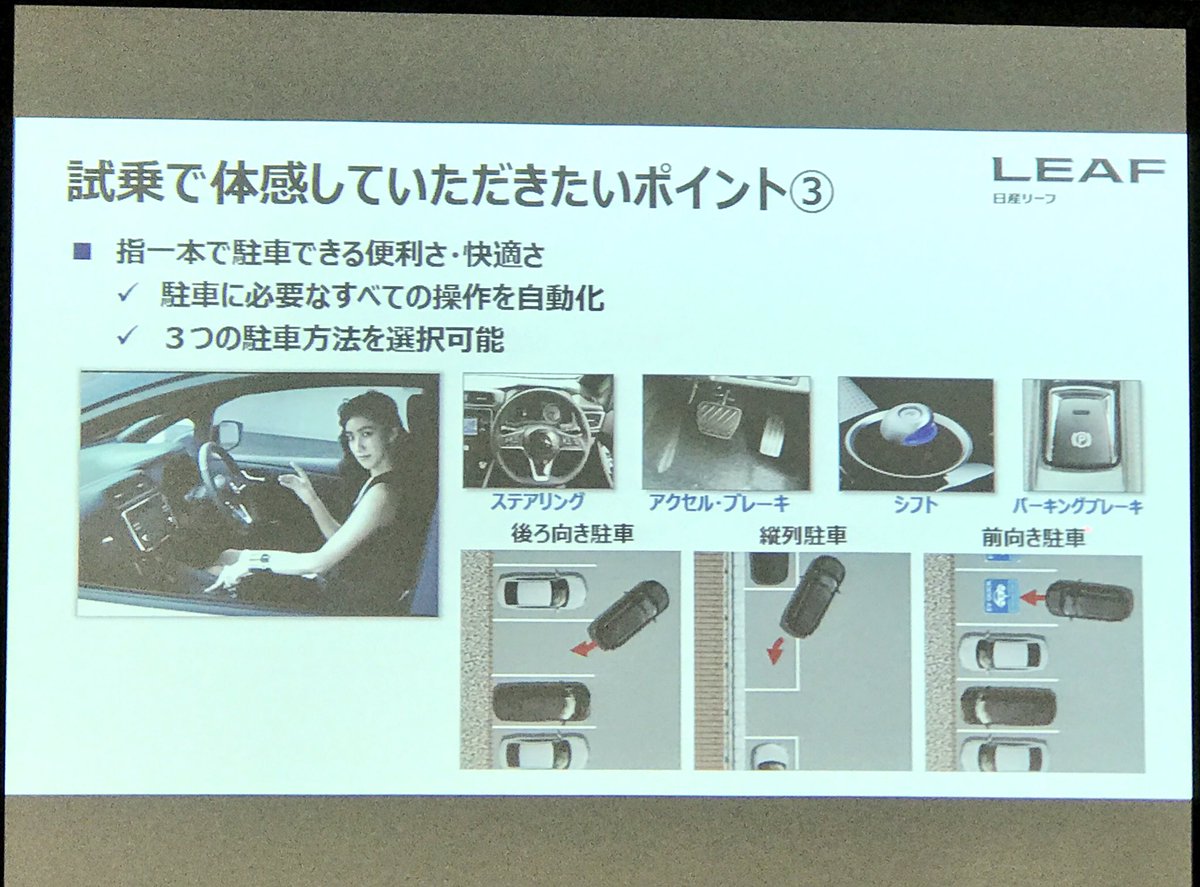 試乗で体感していただきたいポイント③

LEAF
日産リーフ

■ 指一本で駐車できる便利さ・快適さ
✓ 駐車に必要なすべての操作を自動化
✓ ３つの駐車方法を選択可能

ステアリング
アクセル・ブレーキ
シフト
パーキングブレーキ

後ろ向き駐車
縦列駐車
前向き駐車