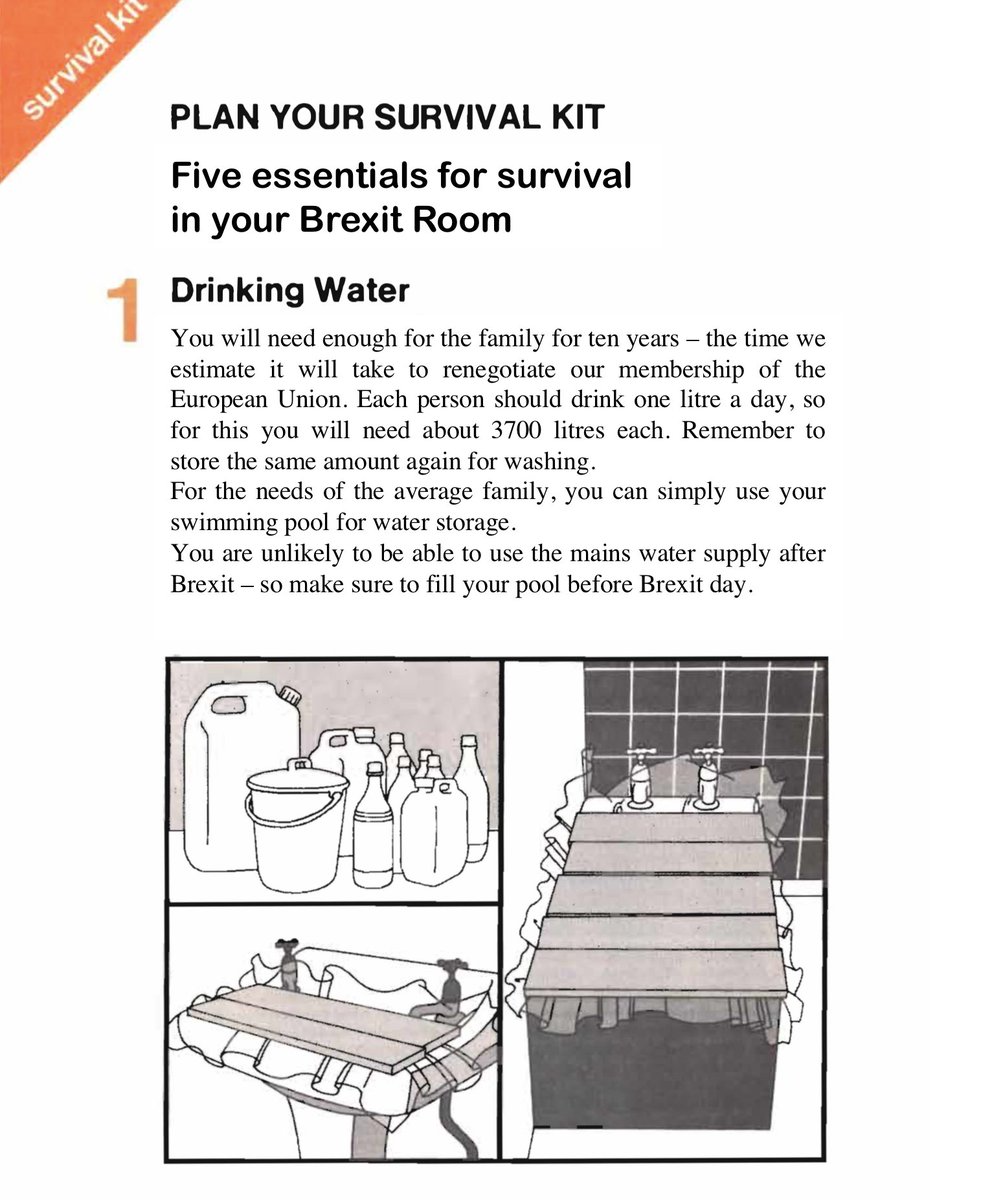 survival kit

PLAN YOUR SURVIVAL KIT

Five essentials for survival in your Brexit Room

1 Drinking Water

You will need enough for the family for ten years – the time we estimate it will take to renegotiate our membership of the European Union. Each person should drink one litre a day, so for this you will need about 3700 litres each. Remember to store the same amount again for washing.
For the needs of the average family, you can simply use your swimming pool for water storage.
You are unlikely to be able to use the mains water supply after Brexit – so make sure to fill your pool before Brexit day.