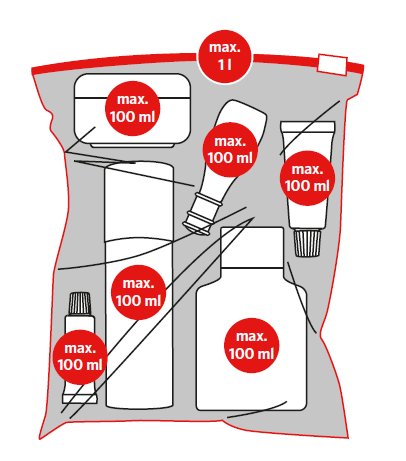 max.
1 l

max.
100 ml

max.
100 ml

max.
100 ml

max.
100 ml

max.
100 ml

max.
100 ml