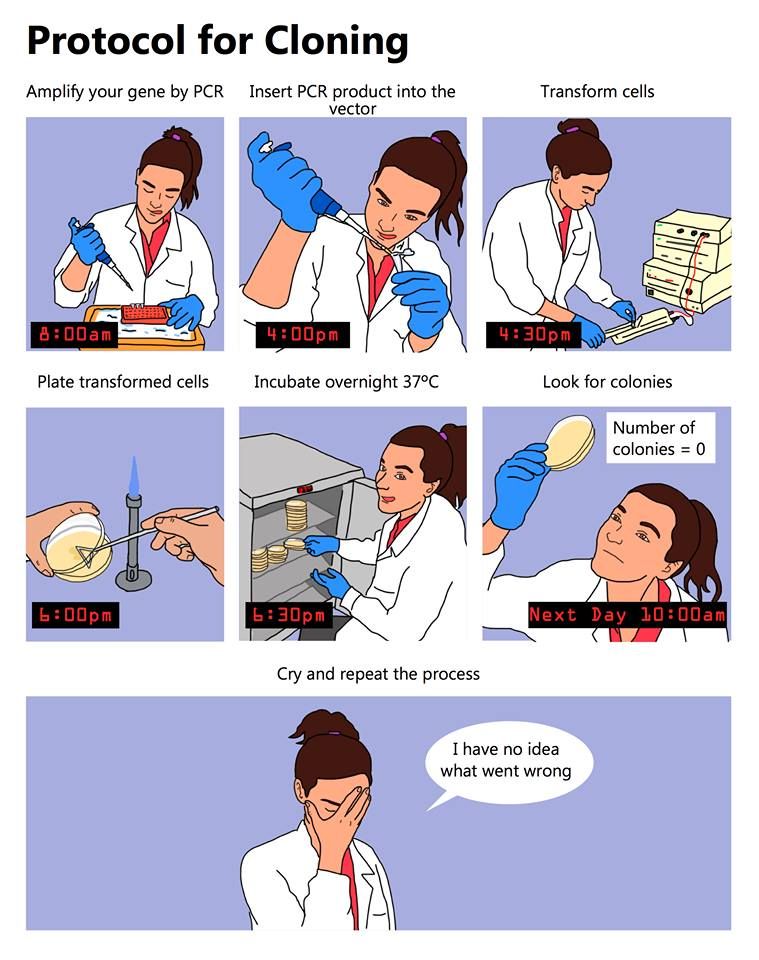 Protocol for Cloning

Amplify your gene by PCR

8:00am

Insert PCR product into the vector

4:00pm

Transform cells

4:30pm

Plate transformed cells

6:00pm

Incubate overnight 37ºC

6:30pm

Look for colonies

Number of colonies = 0

Next Day 10:00am

Cry and repeat the process

I have no idea what went wrong