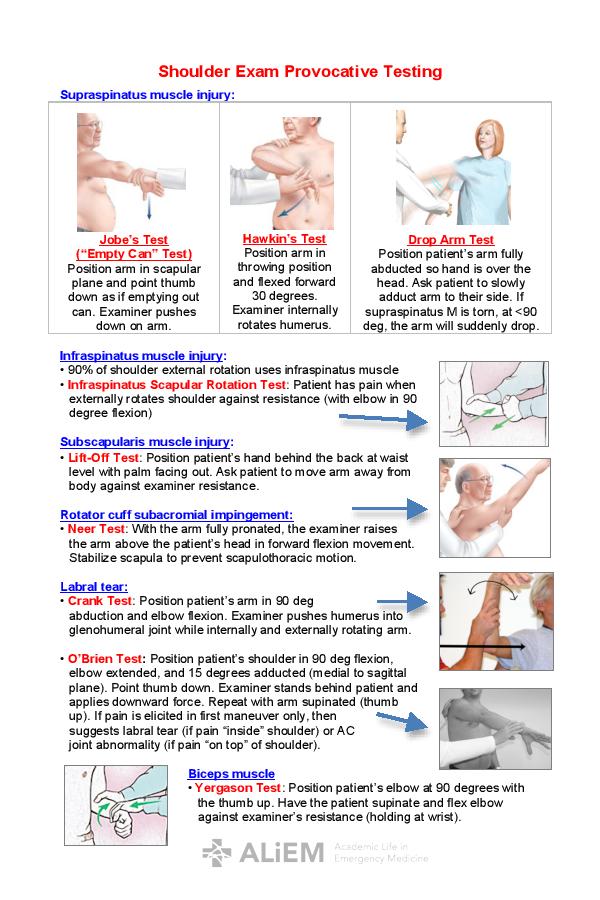 Shoulder Exam Provocative Testing

Supraspinatus muscle injury:

| Jobe's Test ("Empty Can" Test) Position arm in scapular plane and point thumb down as if emptying out can. Examiner pushes down on arm. | Hawkin's Test Position arm in throwing position and flexed forward 30 degrees. Examiner internally rotates humerus. | Drop Arm Test Position patient's arm fully abducted so hand is over the head. Ask patient to slowly adduct arm to their side. If supraspinatus M is torn, at <90 deg, the arm will suddenly drop. |
|---|---|---|

Infraspinatus muscle injury:
• 90% of shoulder external rotation uses infraspinatus muscle
• Infraspinatus Scapular Rotation Test: Patient has pain when externally rotates shoulder against resistance (with elbow in 90 degree flexion)

Subscapularis muscle injury:
• Lift-Off Test: Position patient's hand behind the back at waist level with palm facing out. Ask patient to move arm away from body against examiner resistance.

Rotator cuff subacromial impingement:
• Neer Test: With the arm fully pronated, the examiner raises the arm above the patient's head in forward flexion movement. Stabilize scapula to prevent scapulothoracic motion.

Labral tear:
• Crank Test: Position patient's arm in 90 deg abduction and elbow flexion. Examiner pushes humerus into glenohumeral joint while internally and externally rotating arm.

• O'Brien Test: Position patient's shoulder in 90 deg flexion, elbow extended, and 15 degrees adducted (medial to sagittal plane). Point thumb down. Examiner stands behind patient and applies downward force. Repeat with arm supinated (thumb up). If pain is elicited in first maneuver only, then suggests labral tear (if pain "inside" shoulder) or AC joint abnormality (if pain "on top" of shoulder).

Biceps muscle
• Yergason Test: Position patient's elbow at 90 degrees with the thumb up. Have the patient supinate and flex elbow against examiner's resistance (holding at wrist).

ALiEM Academic Life in Emergency Medicine