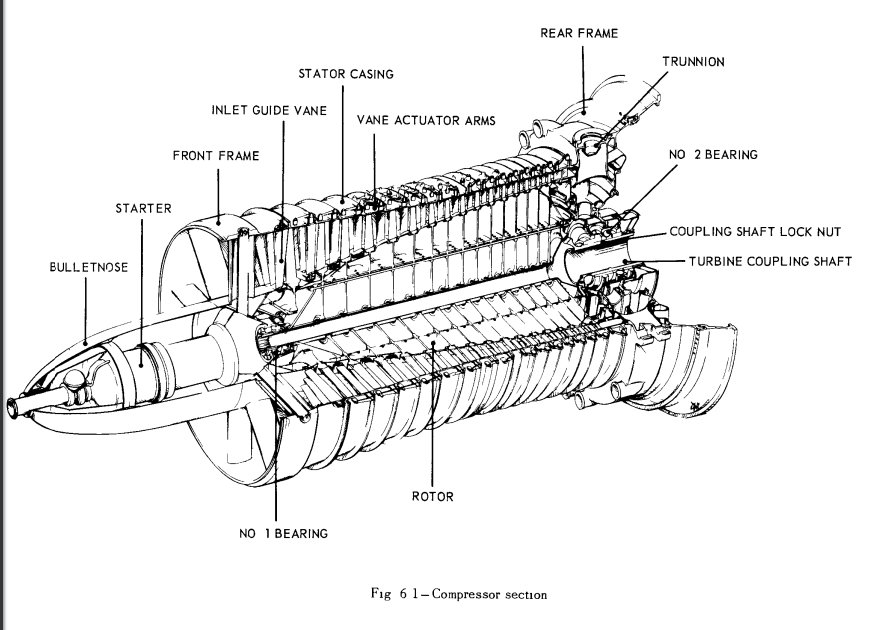 REAR FRAME

TRUNNION

STATOR CASING

INLET GUIDE VANE

VANE ACTUATOR ARMS

FRONT FRAME

NO 2 BEARING

STARTER

COUPLING SHAFT LOCK NUT

TURBINE COUPLING SHAFT

BULLETNOSE

ROTOR

NO 1 BEARING

Fig 6 1—Compressor section