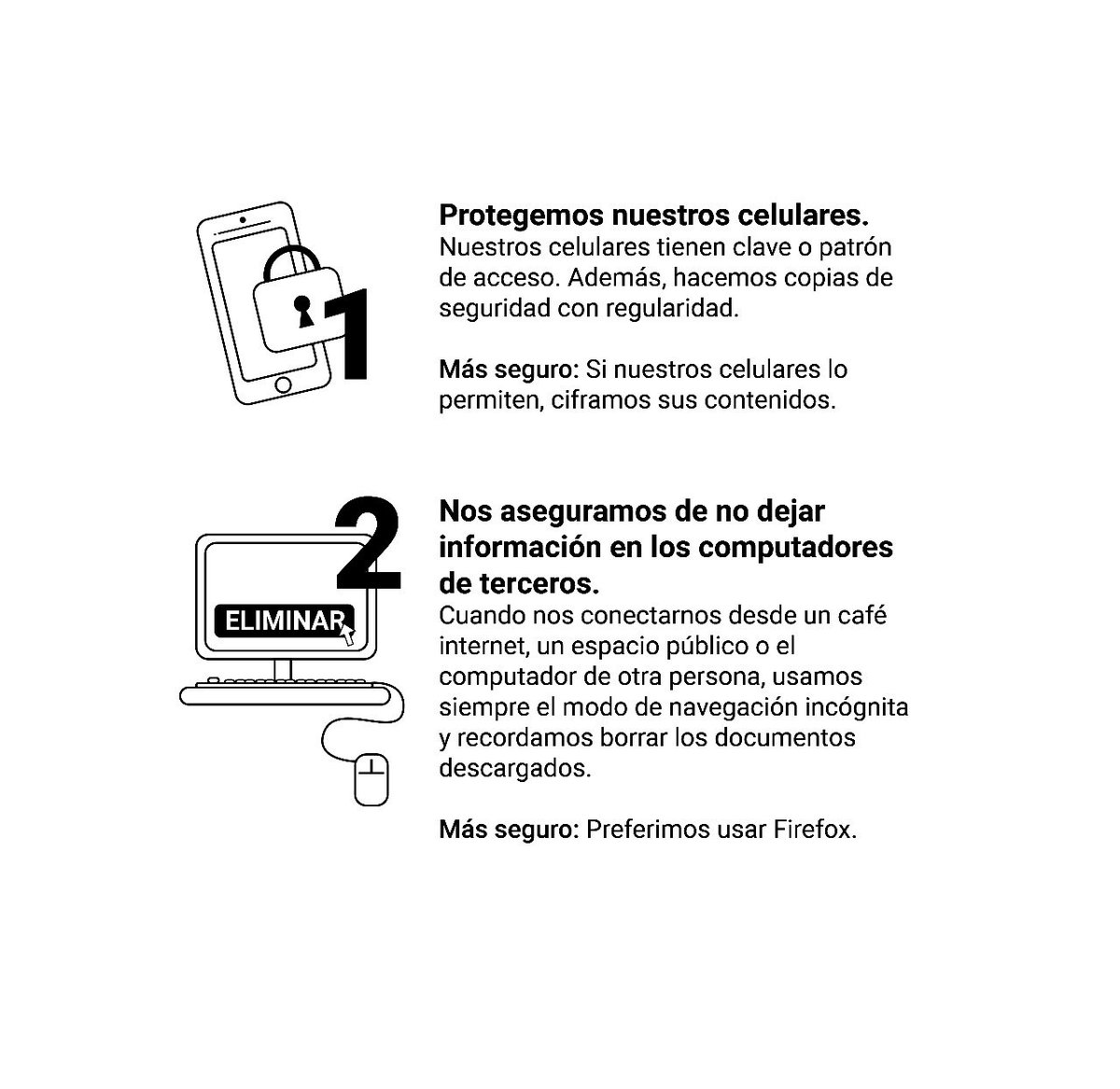 1

Protegemos nuestros celulares.
Nuestros celulares tienen clave o patrón de acceso. Además, hacemos copias de seguridad con regularidad.

Más seguro: Si nuestros celulares lo permiten, ciframos sus contenidos.

2

ELIMINAR

Nos aseguramos de no dejar información en los computadores de terceros.
Cuando nos conectarnos desde un café internet, un espacio público o el computador de otra persona, usamos siempre el modo de navegación incógnita y recordamos borrar los documentos descargados.

Más seguro: Preferimos usar Firefox.