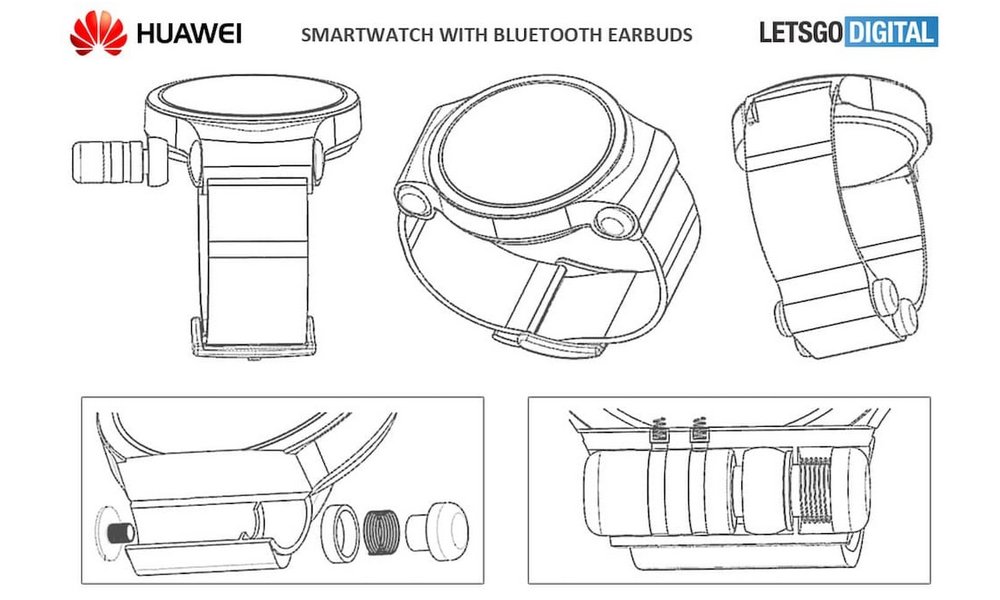 HUAWEI

SMARTWATCH WITH BLUETOOTH EARBUDS

LETSGO DIGITAL