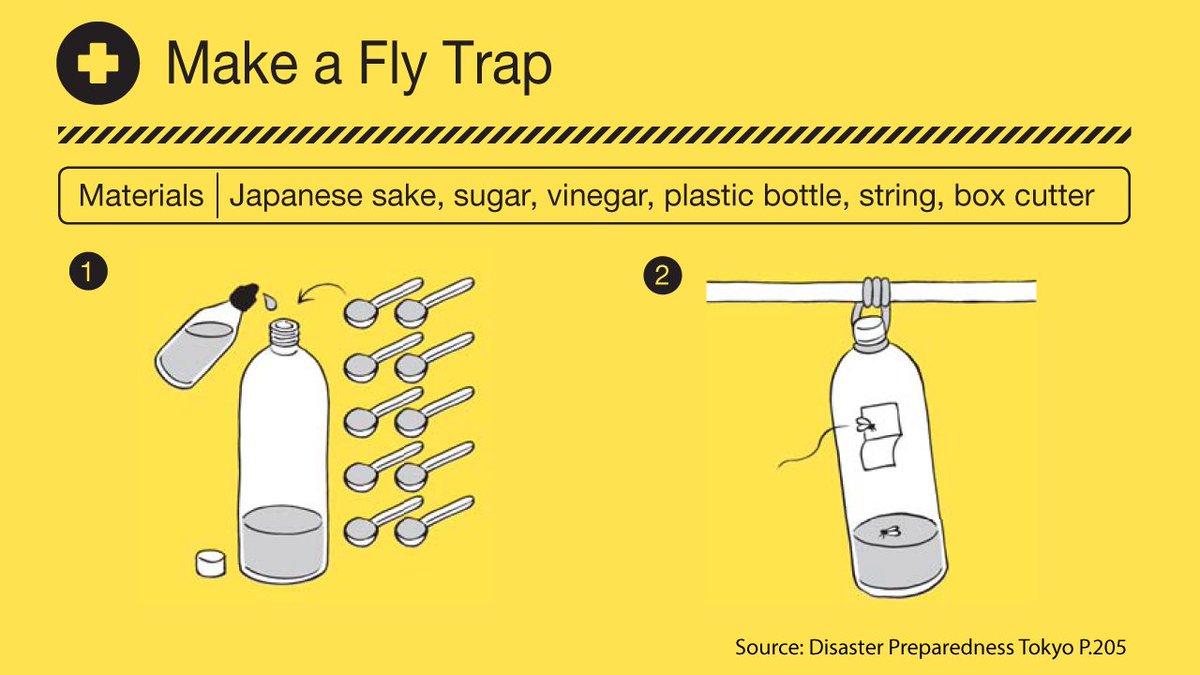 Make a Fly Trap

Materials | Japanese sake, sugar, vinegar, plastic bottle, string, box cutter

1

2

Source: Disaster Preparedness Tokyo P.205