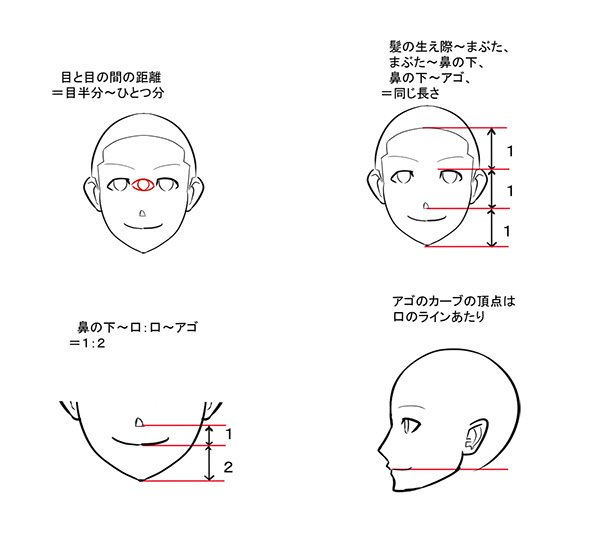 目と目の間の距離
＝目半分～ひとつ分

髪の生え際～まぶた、
まぶた～鼻の下、
鼻の下～アゴ、
＝同じ長さ

1
1
1

鼻の下～口：口～アゴ
＝1：2

1
2

アゴのカーブの頂点は
口のラインあたり