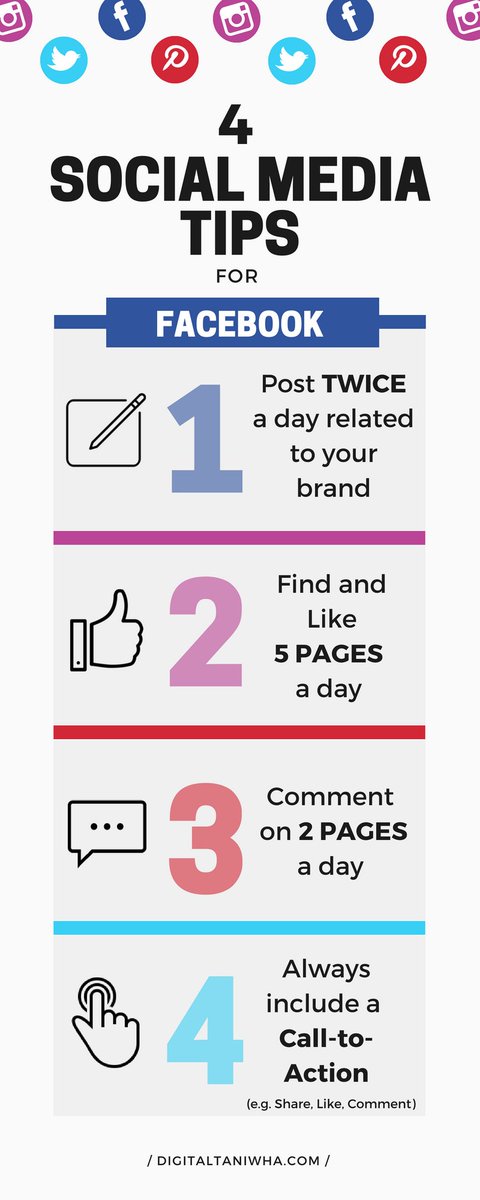 4
SOCIAL MEDIA TIPS
FOR
FACEBOOK

1
Post TWICE a day related to your brand

2
Find and Like 5 PAGES a day

3
Comment on 2 PAGES a day

4
Always include a Call-to-Action
(e.g. Share, Like, Comment)

/ DIGITALTANIWHA.COM /