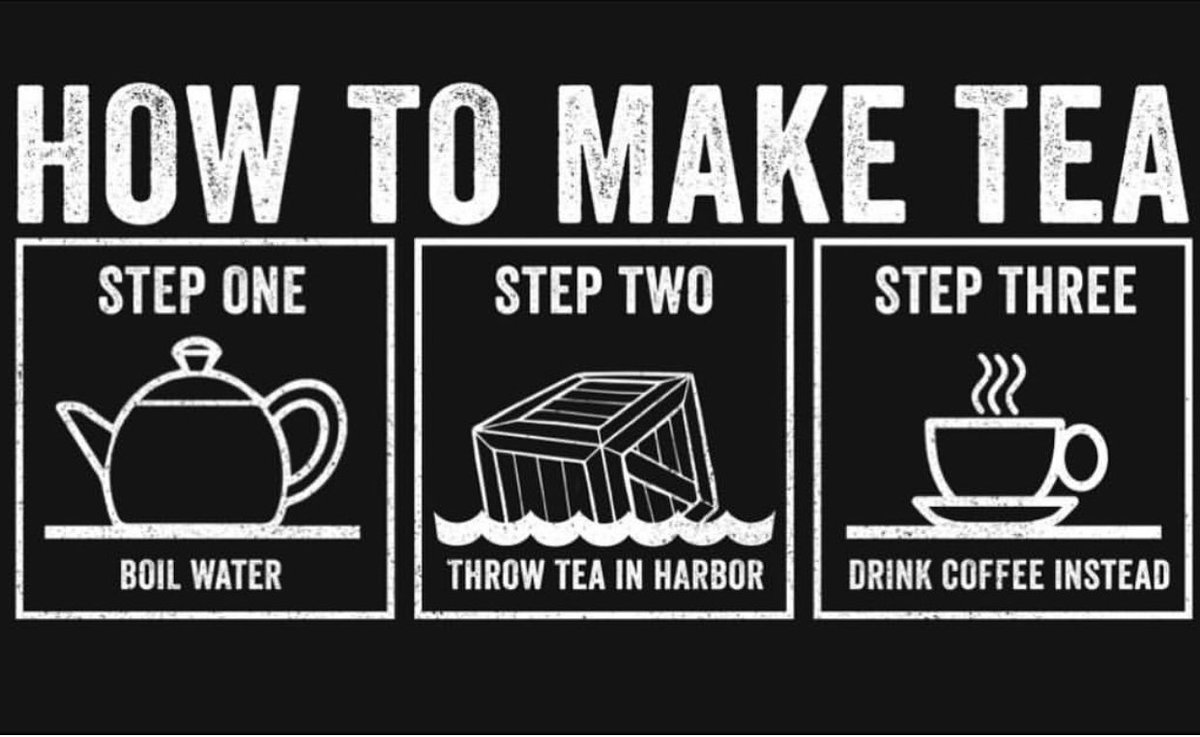 HOW TO MAKE TEA

STEP ONE

BOIL WATER

STEP TWO

THROW TEA IN HARBOR

STEP THREE

DRINK COFFEE INSTEAD