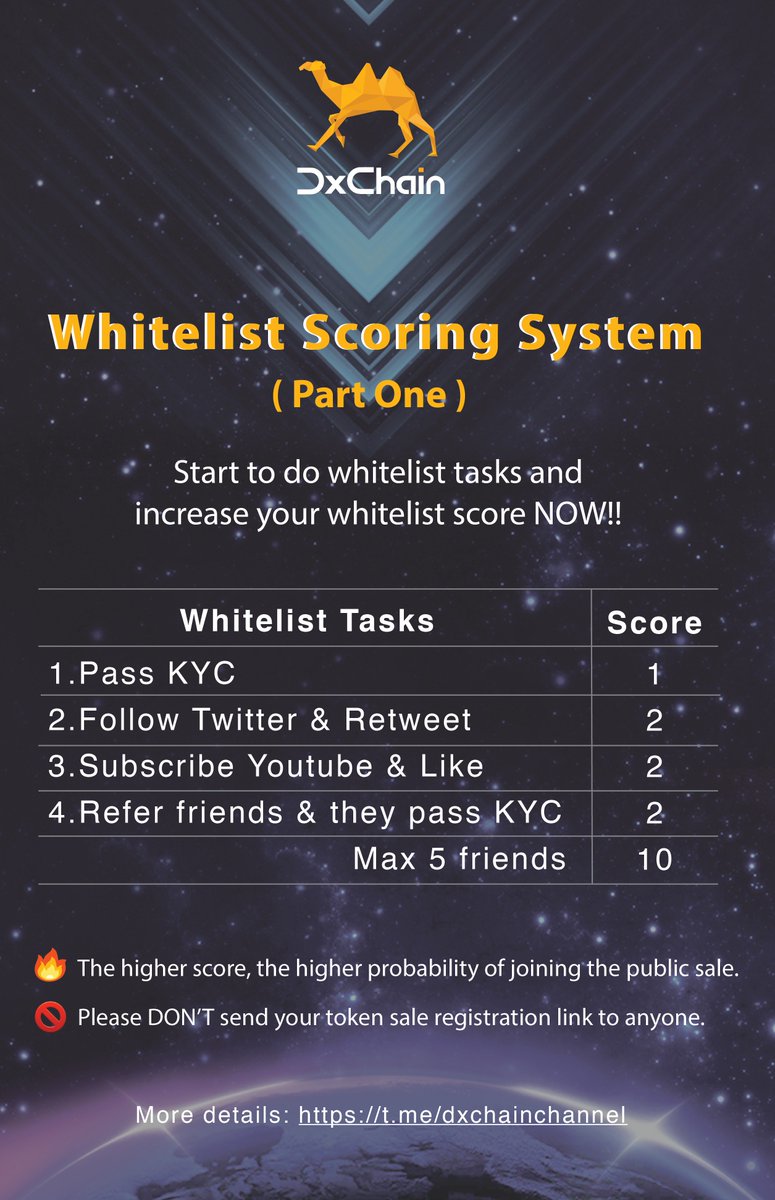 DxChain

Whitelist Scoring System
( Part One )

Start to do whitelist tasks and increase your whitelist score NOW!!

| Whitelist Tasks | Score |
|---|---|
| 1.Pass KYC | 1 |
| 2.Follow Twitter & Retweet | 2 |
| 3.Subscribe Youtube & Like | 2 |
| 4.Refer friends & they pass KYC | 2 |
| Max 5 friends | 10 |

The higher score, the higher probability of joining the public sale.

Please DON'T send your token sale registration link to anyone.

More details: https://t.me/dxchainchannel