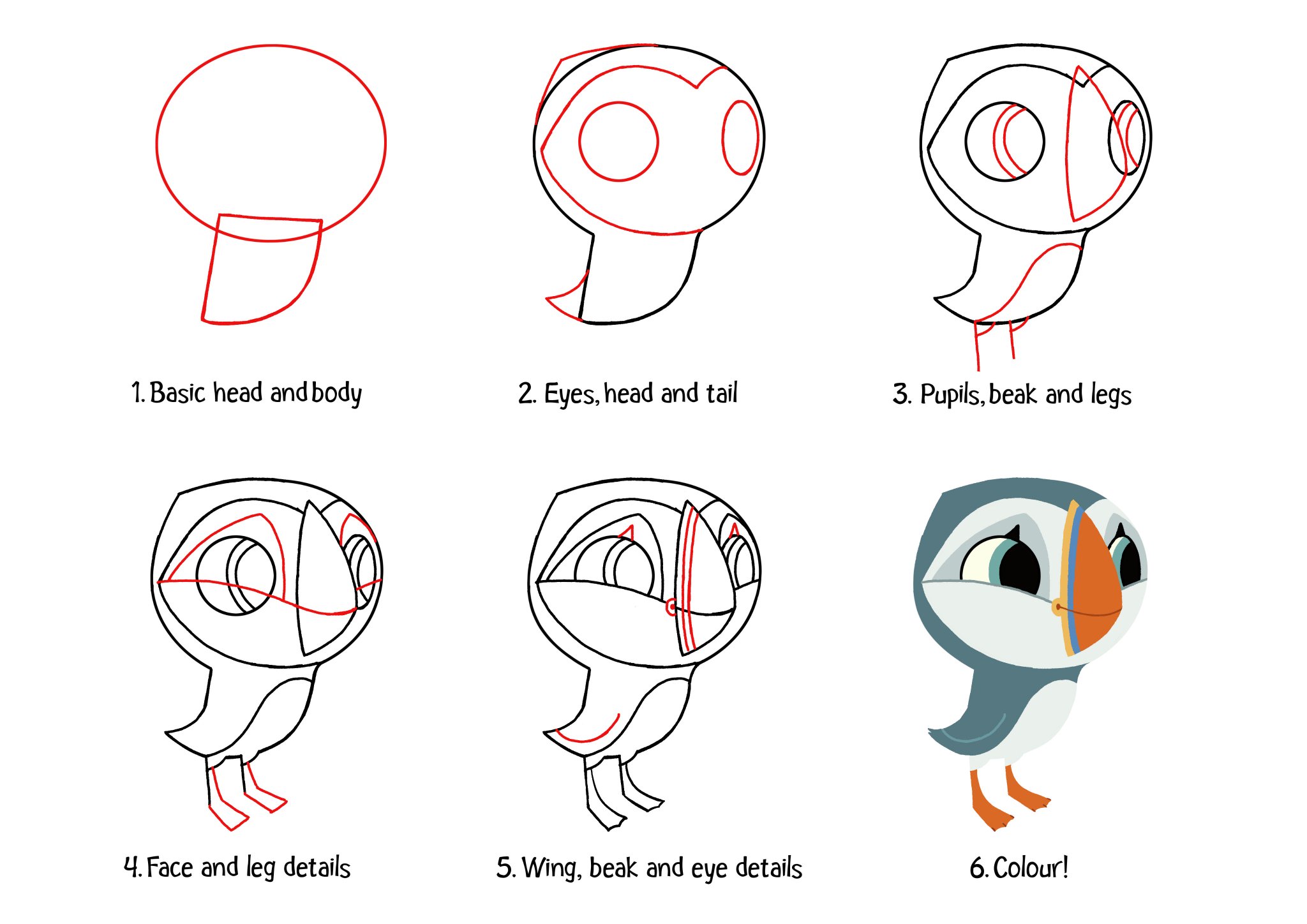 1. Basic head and body

2. Eyes, head and tail

3. Pupils, beak and legs

4. Face and leg details

5. Wing, beak and eye details

6. Colour!