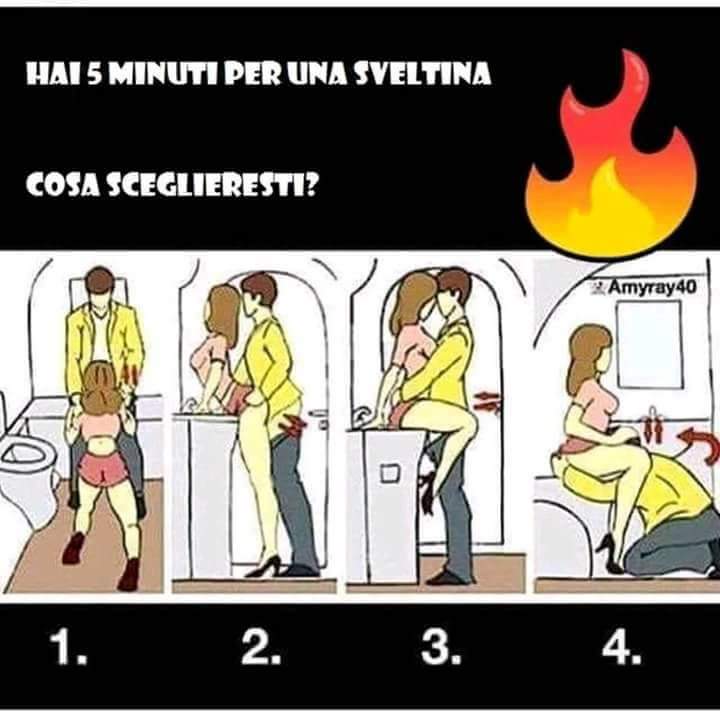 HAI 5 MINUTI PER UNA SVELTINA

COSA SCEGLIERESTI?

Amyray40

1.

2.

3.

4.