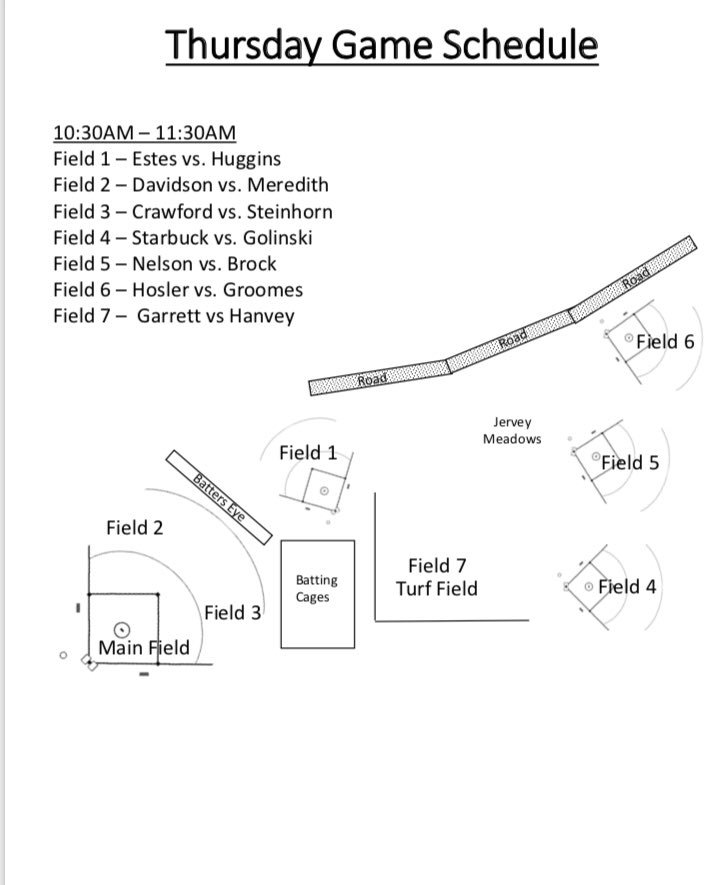 Thursday Game Schedule

10:30AM – 11:30AM
Field 1 – Estes vs. Huggins
Field 2 – Davidson vs. Meredith
Field 3 – Crawford vs. Steinhorn
Field 4 – Starbuck vs. Golinski
Field 5 – Nelson vs. Brock
Field 6 – Hosler vs. Groomes
Field 7 – Garrett vs Hanvey

Road
Road
Road
Field 6
Jervey Meadows
Field 5
Field 1
Batters Eye
Field 2
Batting Cages
Field 7
Turf Field
Field 4
Field 3
Main Field