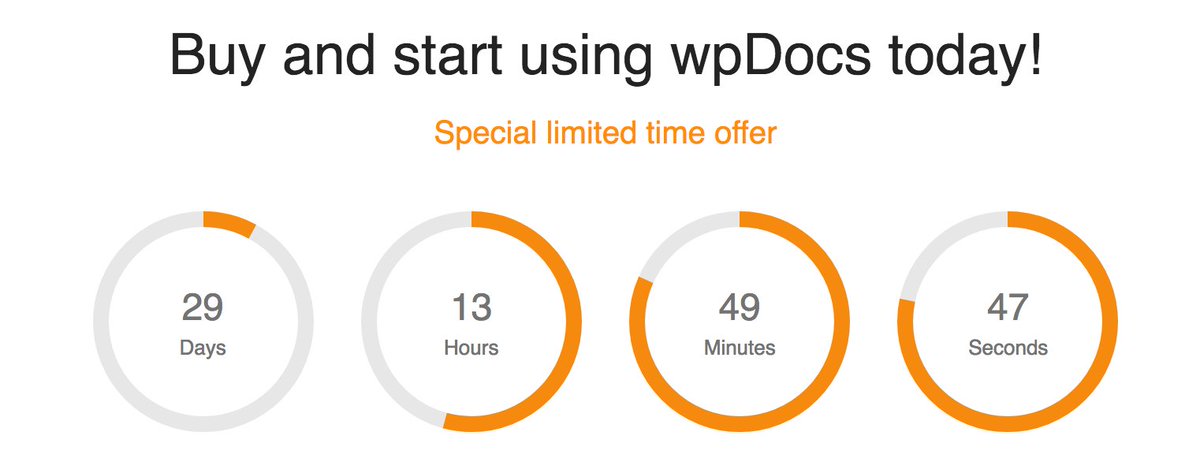 Buy and start using wpDocs today!

Special limited time offer

29
Days

13
Hours

49
Minutes

47
Seconds