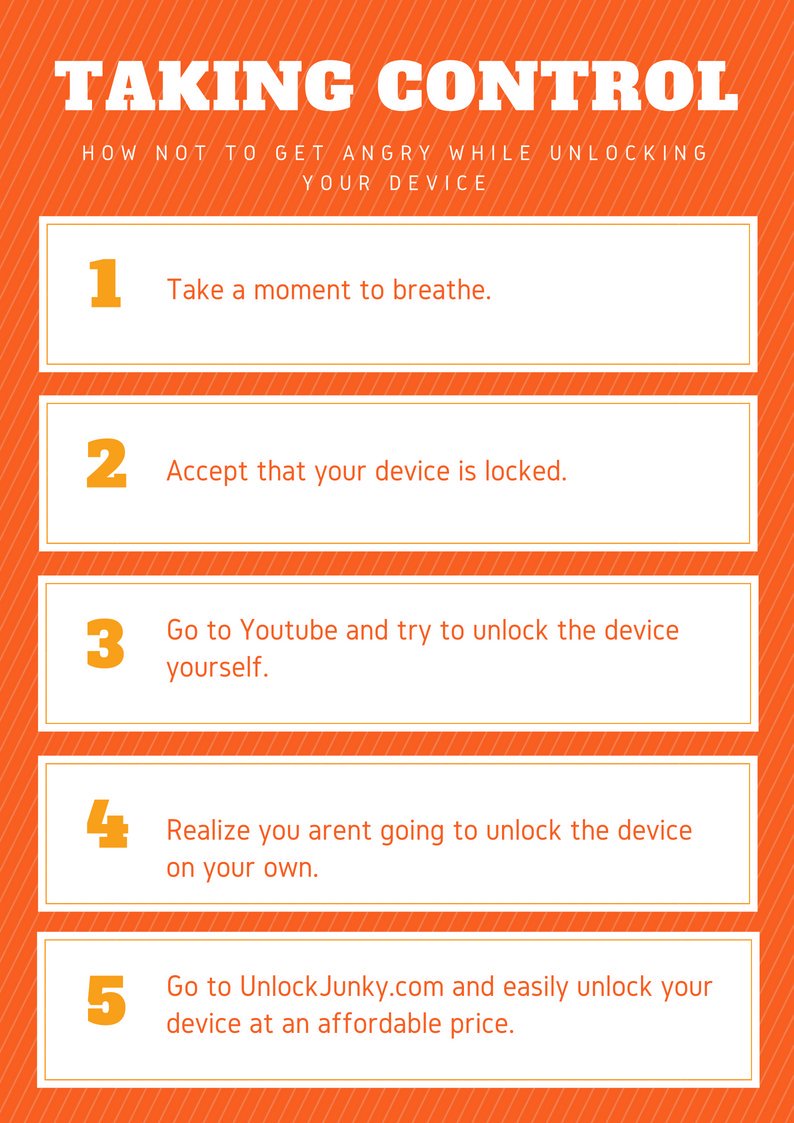 TAKING CONTROL

HOW NOT TO GET ANGRY WHILE UNLOCKING YOUR DEVICE

1

Take a moment to breathe.

2

Accept that your device is locked.

3

Go to Youtube and try to unlock the device yourself.

4

Realize you arent going to unlock the device on your own.

5

Go to UnlockJunky.com and easily unlock your device at an affordable price.