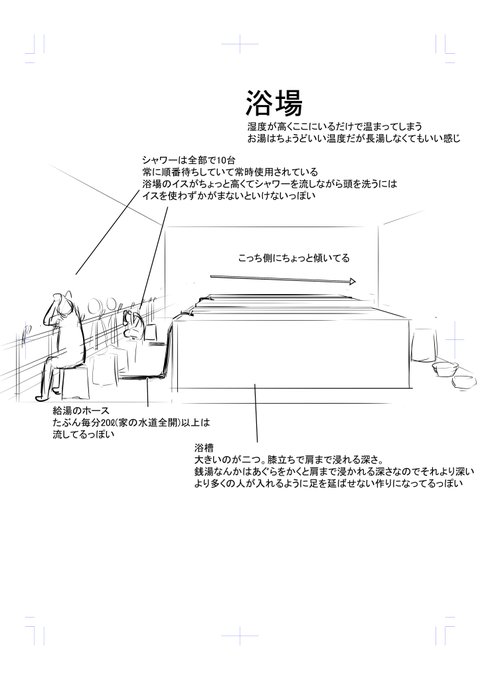 浴場
湿度が高くここにいるだけで温まってしまう
お湯はちょうどいい温度だが長湯しなくてもいい感じ

シャワーは全部で10台
常に順番待ちしていて常時使用されている
浴場のイスがちょっと高くてシャワーを流しながら頭を洗うには
イスを使わずかがまないといけないっぽい

こっち側にちょっと傾いてる

給湯のホース
たぶん毎分20ℓ(家の水道全開)以上は
流してるっぽい

浴槽
大きいのが二つ。膝立ちで肩まで浸れる深さ。
銭湯なんかはあぐらをかくと肩まで浸かれる深さなのでそれより深い
より多くの人が入れるように足を延ばせない作りになってるっぽい