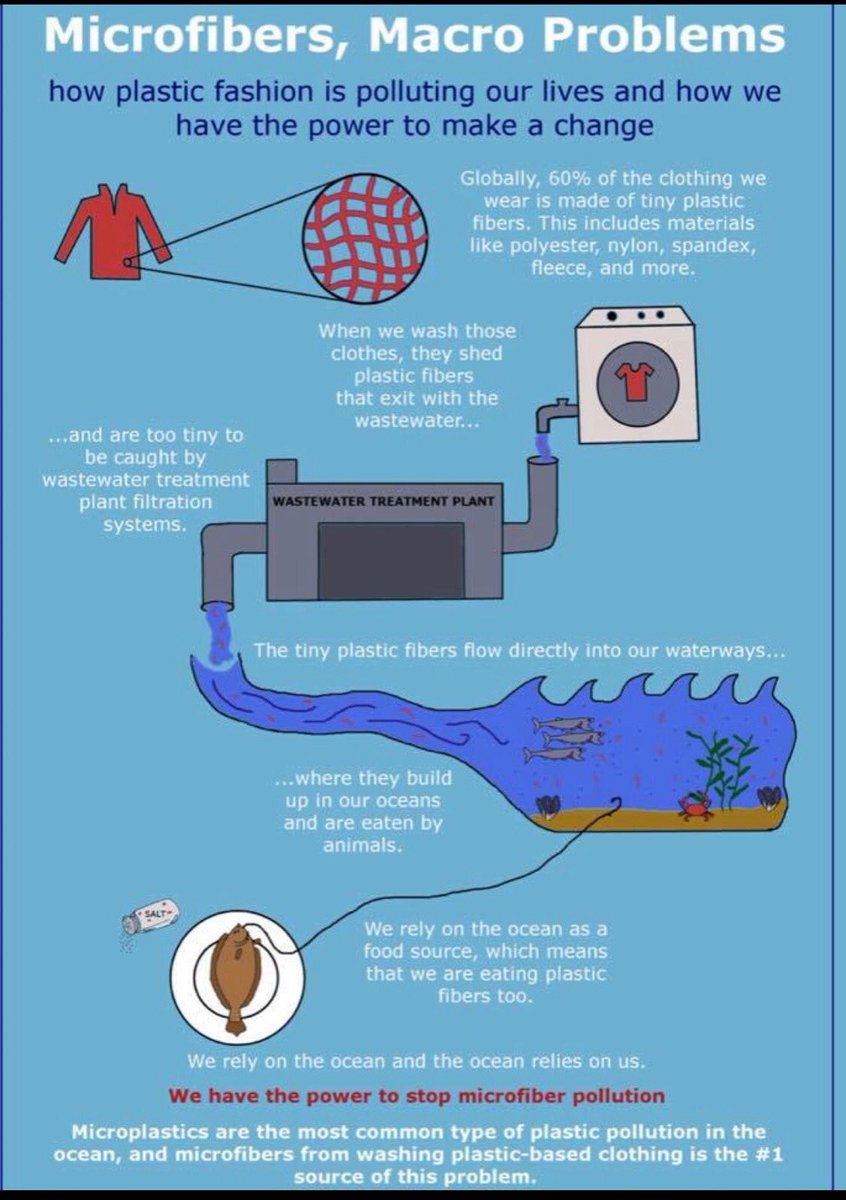 Microfibers, Macro Problems

how plastic fashion is polluting our lives and how we have the power to make a change

Globally, 60% of the clothing we wear is made of tiny plastic fibers. This includes materials like polyester, nylon, spandex, fleece, and more.

When we wash those clothes, they shed plastic fibers that exit with the wastewater...

...and are too tiny to be caught by wastewater treatment plant filtration systems.

WASTEWATER TREATMENT PLANT

The tiny plastic fibers flow directly into our waterways...

...where they build up in our oceans and are eaten by animals.

SALT

We rely on the ocean as a food source, which means that we are eating plastic fibers too.

We rely on the ocean and the ocean relies on us.

We have the power to stop microfiber pollution

Microplastics are the most common type of plastic pollution in the ocean, and microfibers from washing plastic-based clothing is the #1 source of this problem.