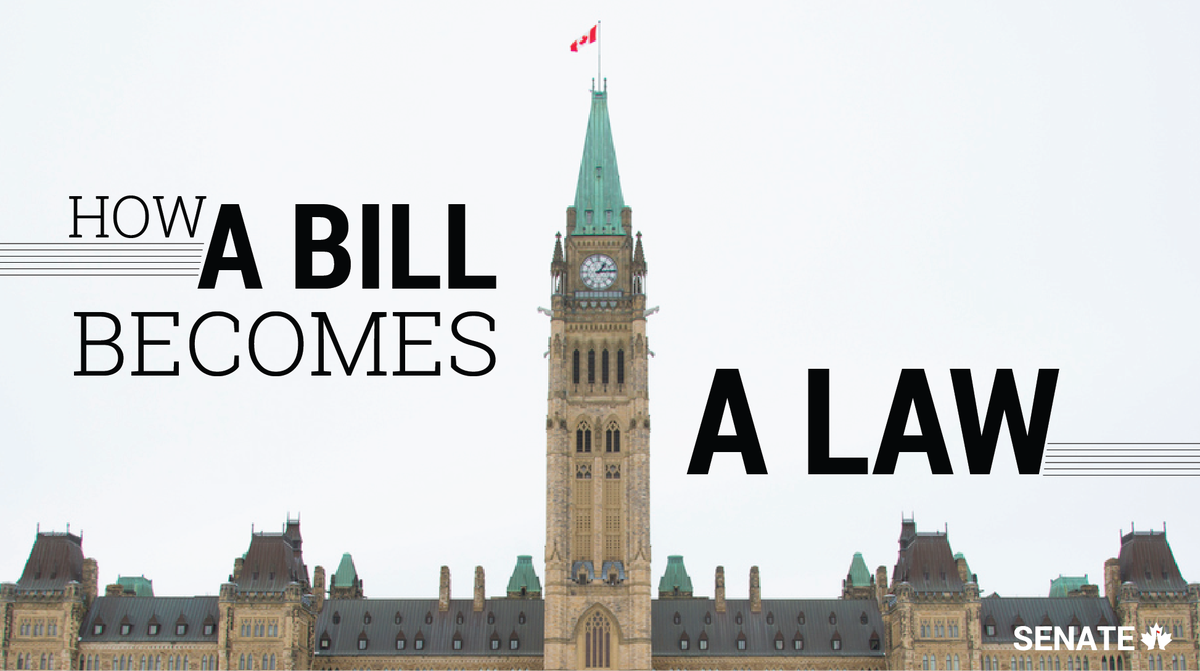 HOW A BILL BECOMES A LAW

SENATE