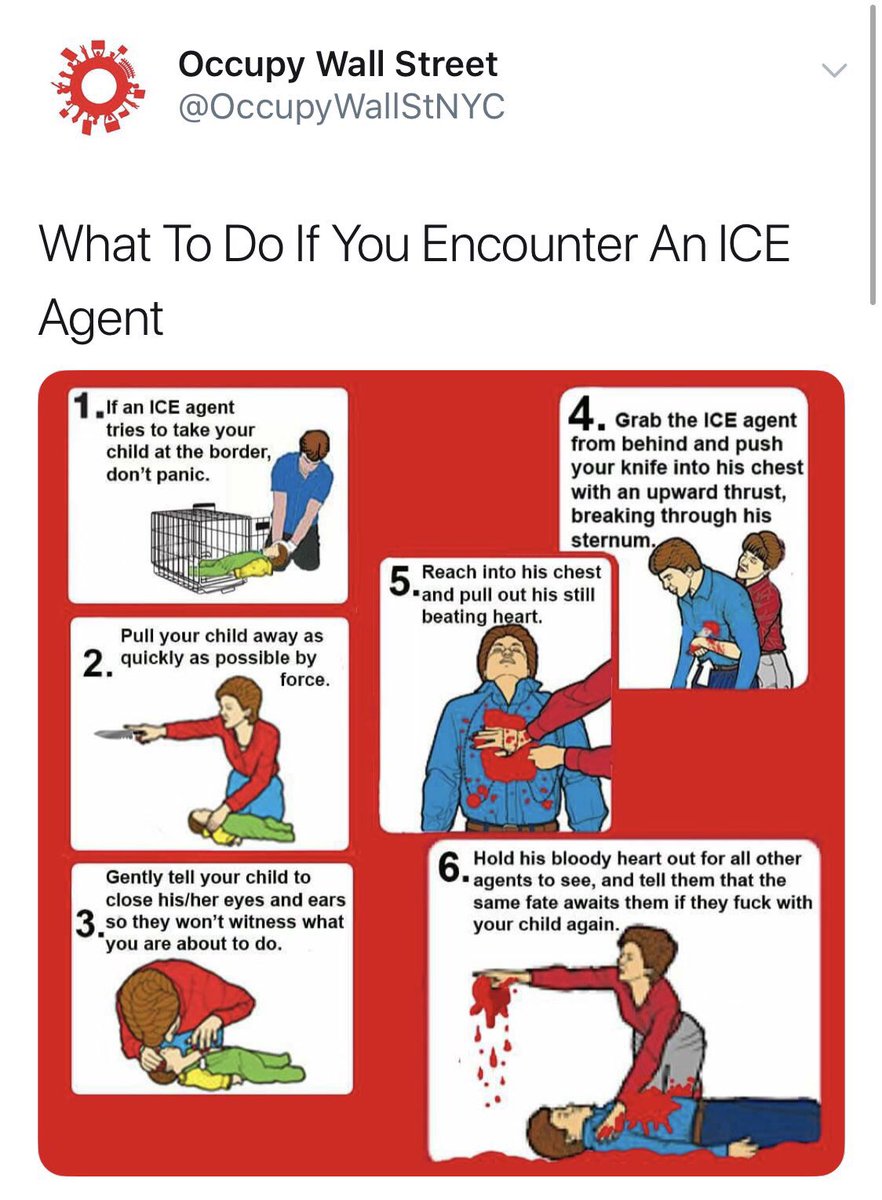 Occupy Wall Street
@OccupyWallStNYC

What To Do If You Encounter An ICE Agent

1. If an ICE agent tries to take your child at the border, don't panic.

2. Pull your child away as quickly as possible by force.

3. Gently tell your child to close his/her eyes and ears so they won't witness what you are about to do.

4. Grab the ICE agent from behind and push your knife into his chest with an upward thrust, breaking through his sternum.

5. Reach into his chest and pull out his still beating heart.

6. Hold his bloody heart out for all other agents to see, and tell them that the same fate awaits them if they fuck with your child again.