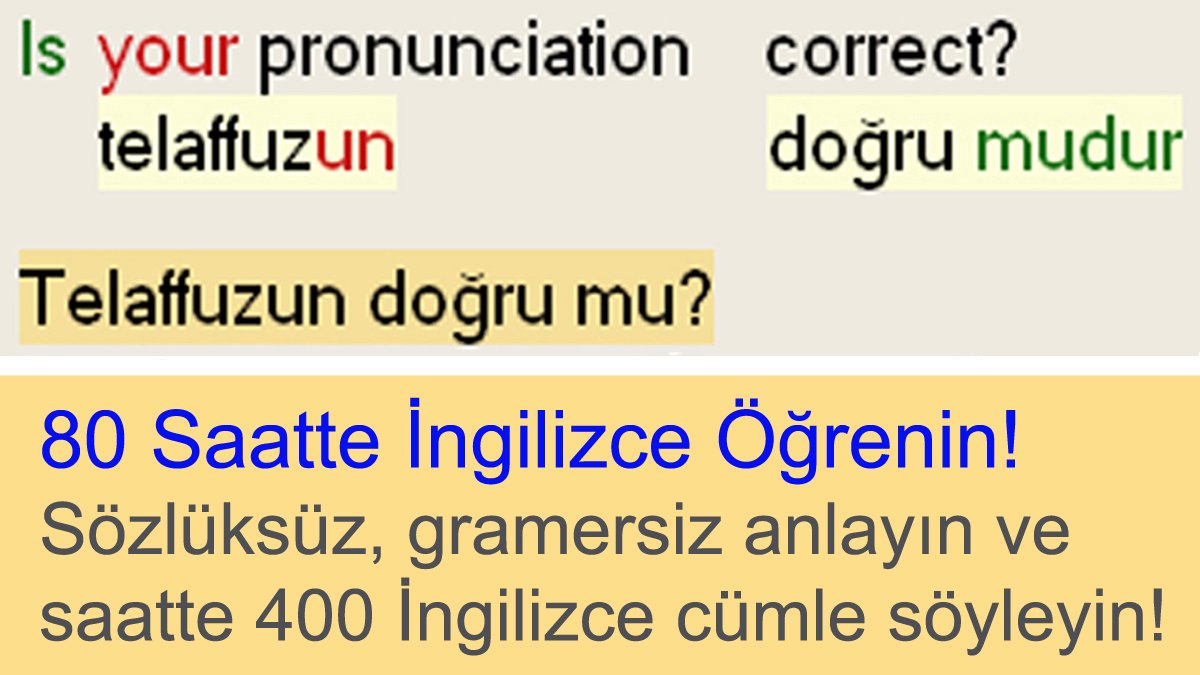 Is your pronunciation correct?
telaffuzun doğru mudur

Telaffuzun doğru mu?

80 Saatte İngilizce Öğrenin!
Sözlüksüz, gramersiz anlayın ve saatte 400 İngilizce cümle söyleyin!