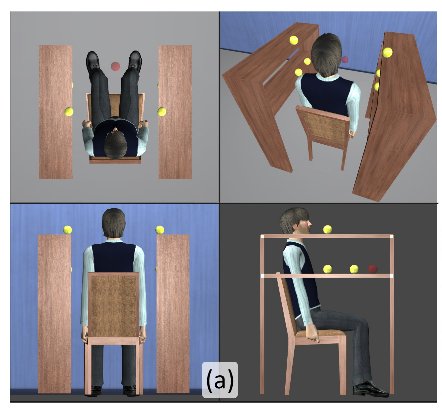 (a)