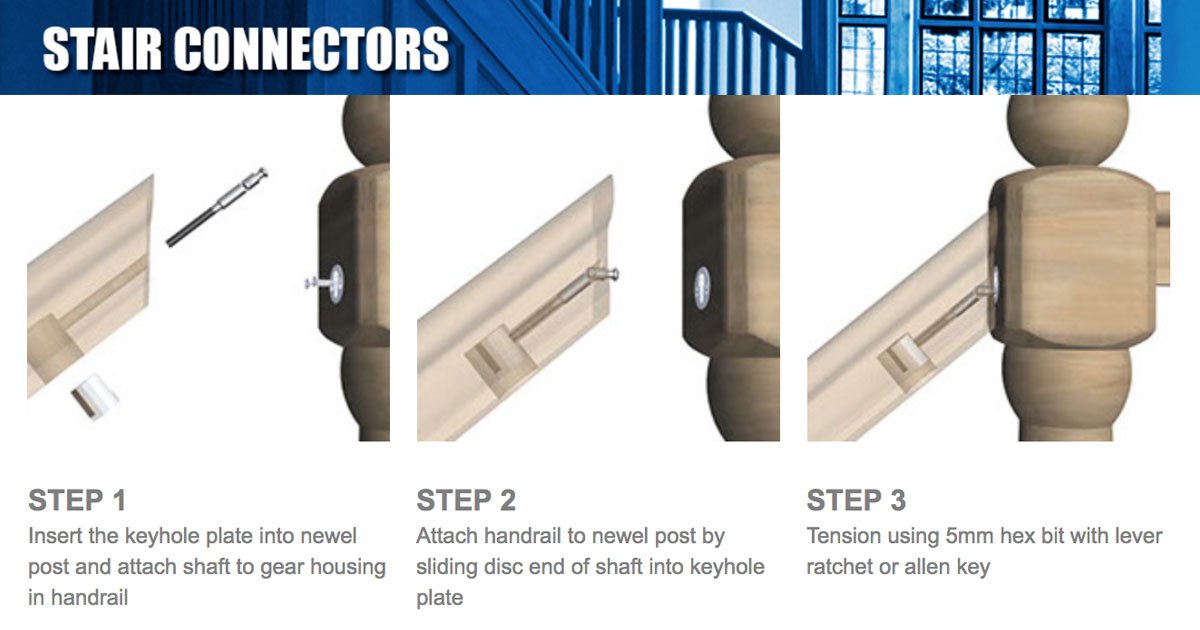 STAIR CONNECTORS

STEP 1
Insert the keyhole plate into newel post and attach shaft to gear housing in handrail

STEP 2
Attach handrail to newel post by sliding disc end of shaft into keyhole plate

STEP 3
Tension using 5mm hex bit with lever ratchet or allen key