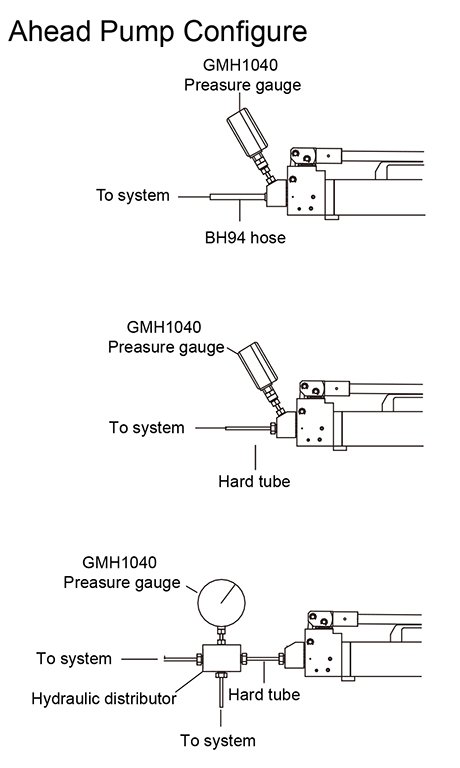 Ahead Pump Configure

GMH1040
Preasure gauge

To system

BH94 hose

GMH1040
Preasure gauge

To system

Hard tube

GMH1040
Preasure gauge

To system

Hydraulic distributor

Hard tube

To system