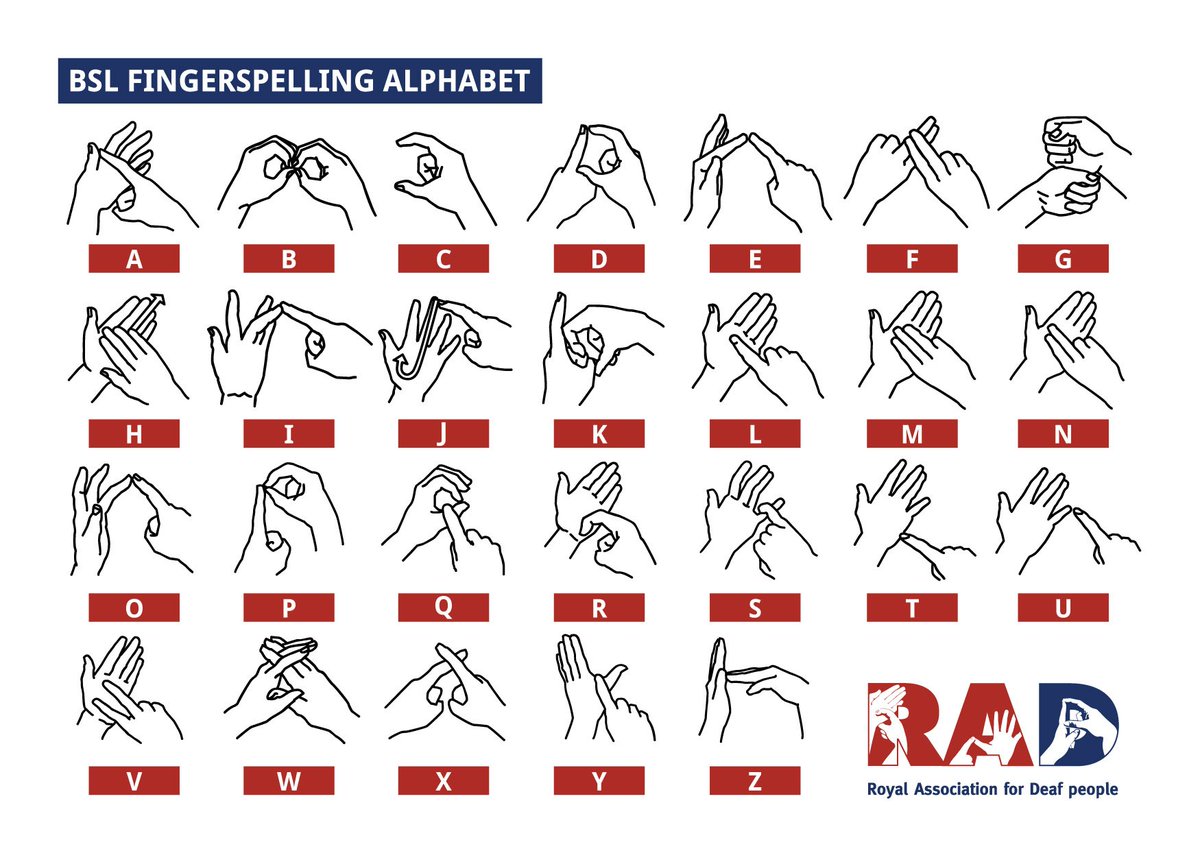 BSL FINGERSPELLING ALPHABET

A B C D E F G

H I J K L M N

O P Q R S T U

V W X Y Z

RAD
Royal Association for Deaf people