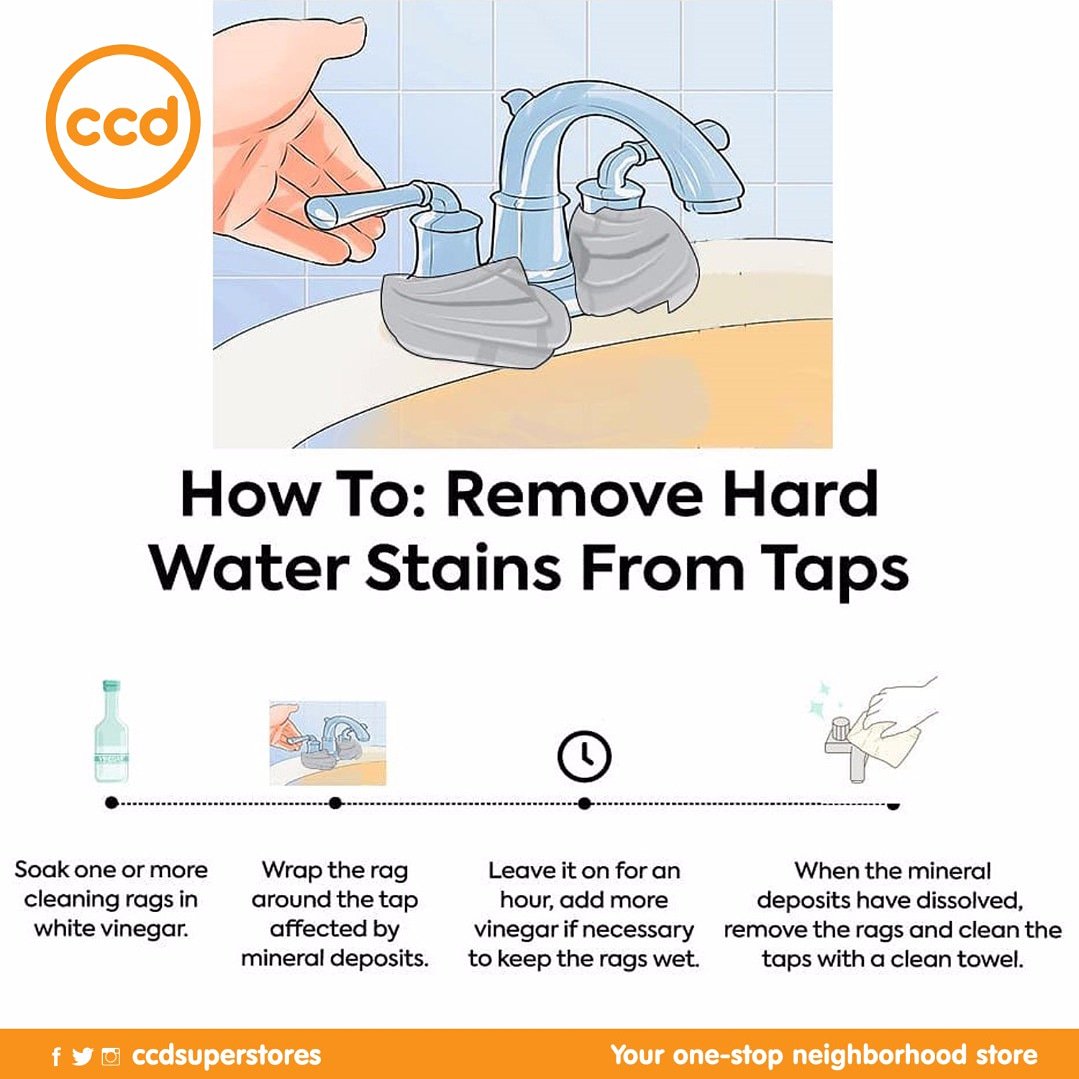 ccd

How To: Remove Hard Water Stains From Taps

Soak one or more cleaning rags in white vinegar.

Wrap the rag around the tap affected by mineral deposits.

Leave it on for an hour, add more vinegar if necessary to keep the rags wet.

When the mineral deposits have dissolved, remove the rags and clean the taps with a clean towel.

ccdsuperstores

Your one-stop neighborhood store