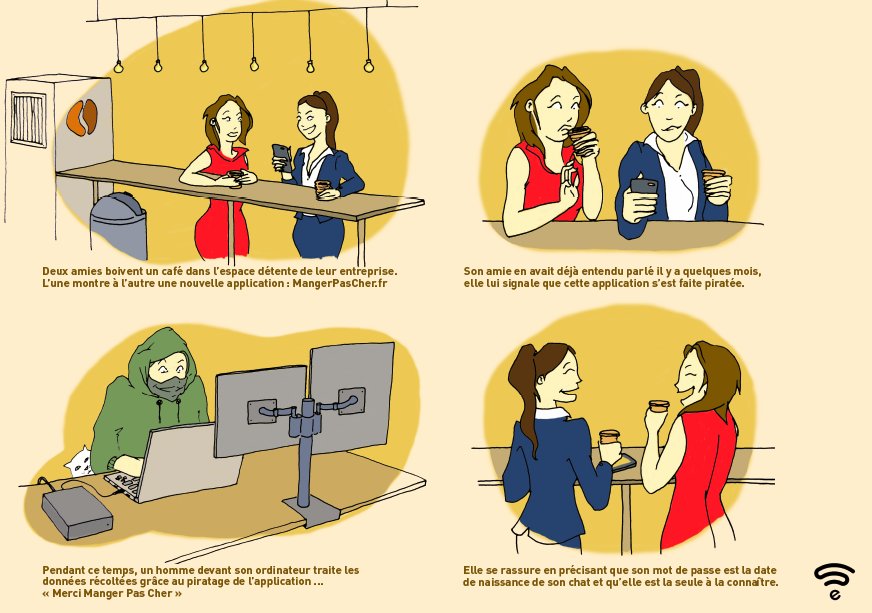 Deux amies boivent un café dans l'espace détente de leur entreprise. L'une montre à l'autre une nouvelle application : MangerPasCher.fr

Son amie en avait déjà entendu parlé il y a quelques mois, elle lui signale que cette application s'est faite piratée.

Pendant ce temps, un homme devant son ordinateur traite les données récoltées grâce au piratage de l'application ... « Merci Manger Pas Cher »

Elle se rassure en précisant que son mot de passe est la date de naissance de son chat et qu'elle est la seule à la connaître.