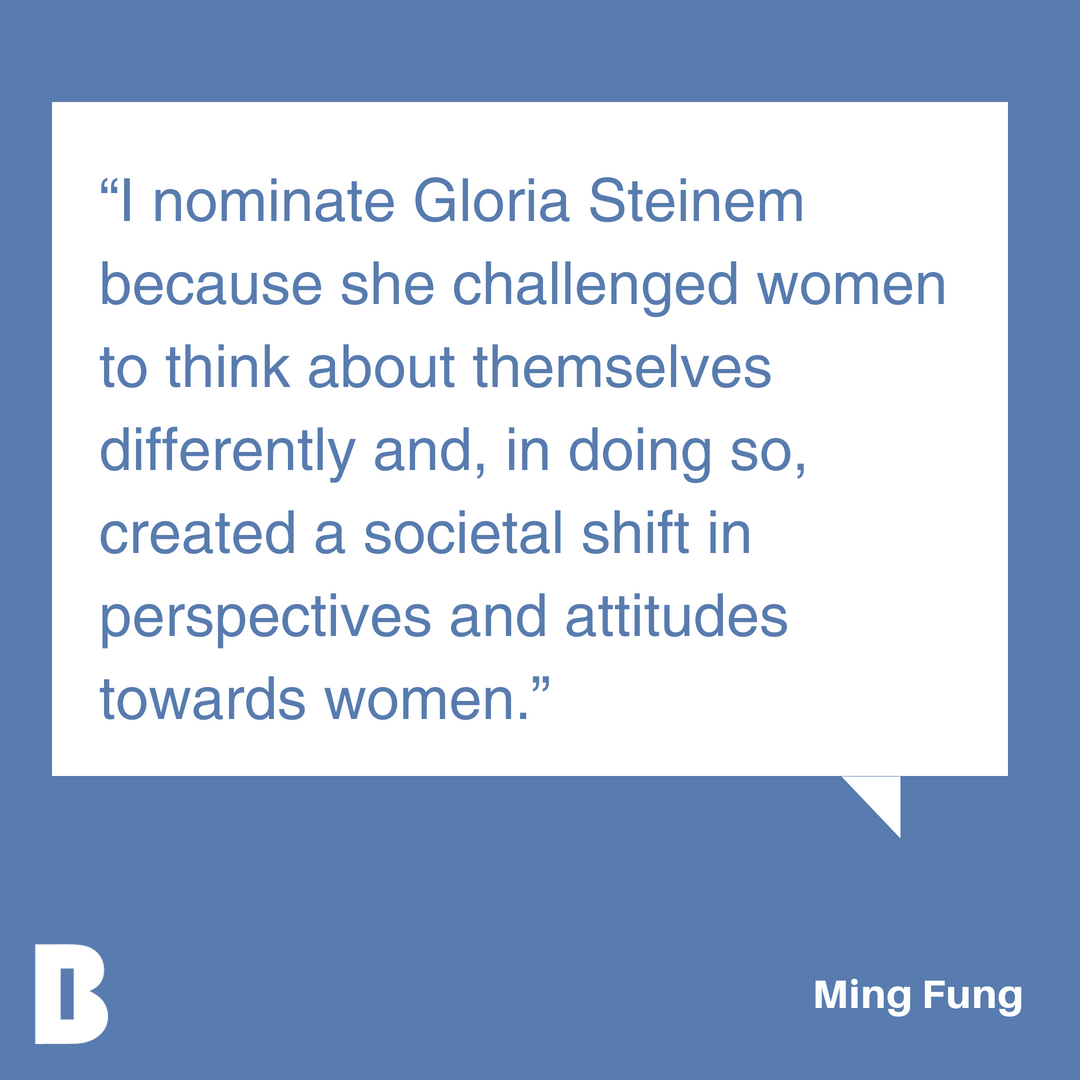 "I nominate Gloria Steinem because she challenged women to think about themselves differently and, in doing so, created a societal shift in perspectives and attitudes towards women."

B

Ming Fung