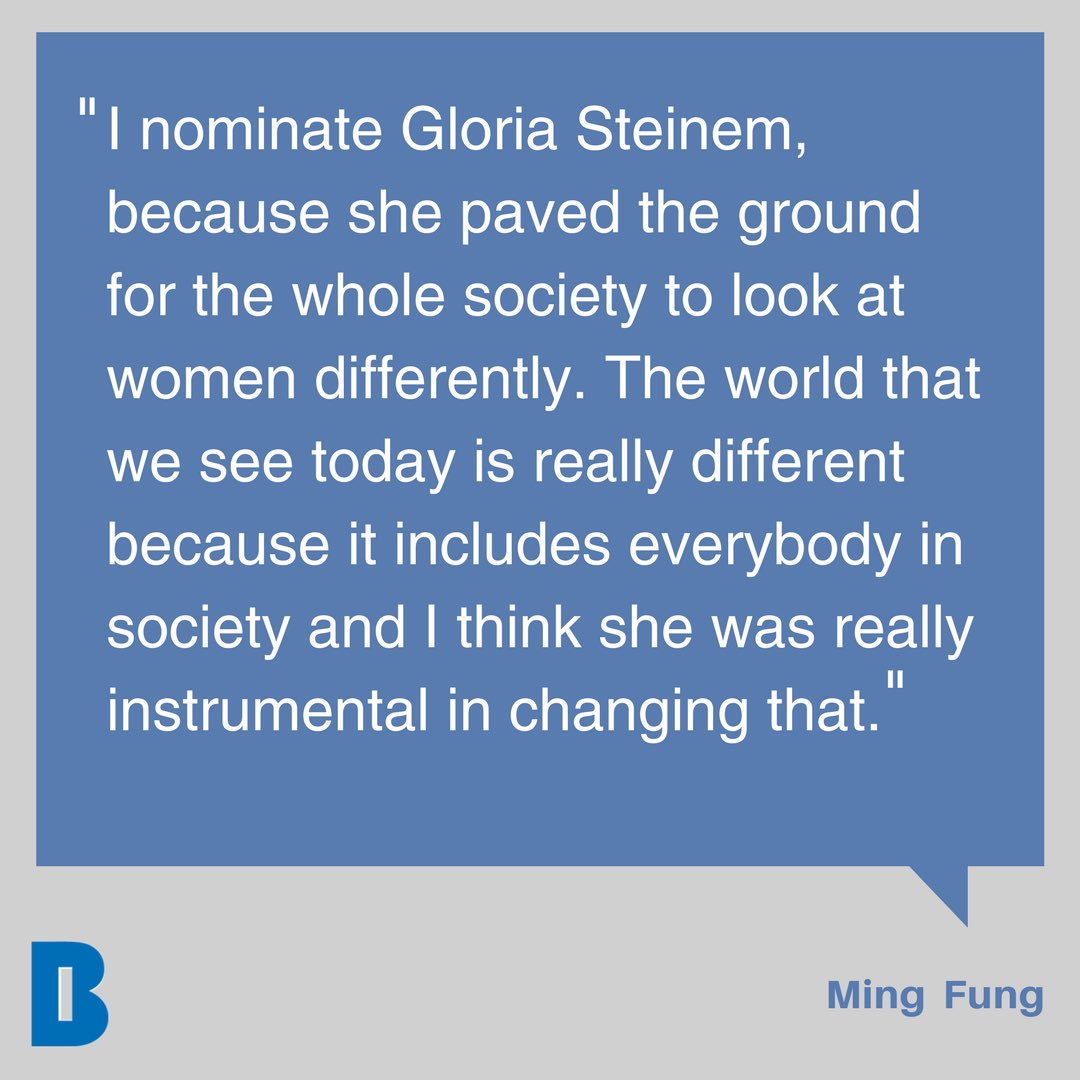 "I nominate Gloria Steinem, because she paved the ground for the whole society to look at women differently. The world that we see today is really different because it includes everybody in society and I think she was really instrumental in changing that."

B

Ming Fung