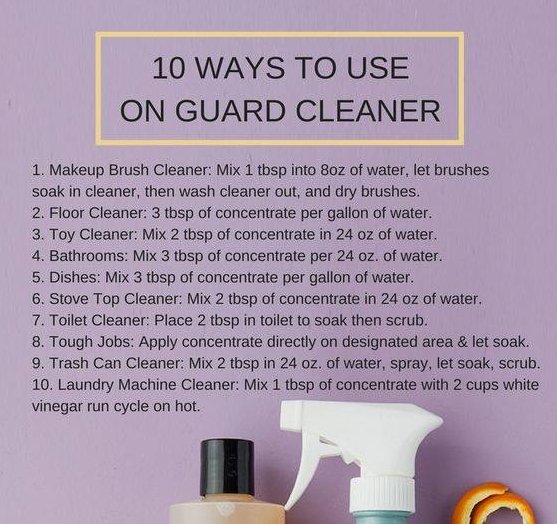 10 WAYS TO USE
ON GUARD CLEANER

1. Makeup Brush Cleaner: Mix 1 tbsp into 8oz of water, let brushes soak in cleaner, then wash cleaner out, and dry brushes.
2. Floor Cleaner: 3 tbsp of concentrate per gallon of water.
3. Toy Cleaner: Mix 2 tbsp of concentrate in 24 oz of water.
4. Bathrooms: Mix 3 tbsp of concentrate per 24 oz. of water.
5. Dishes: Mix 3 tbsp of concentrate per gallon of water.
6. Stove Top Cleaner: Mix 2 tbsp of concentrate in 24 oz of water.
7. Toilet Cleaner: Place 2 tbsp in toilet to soak then scrub.
8. Tough Jobs: Apply concentrate directly on designated area & let soak.
9. Trash Can Cleaner: Mix 2 tbsp in 24 oz. of water, spray, let soak, scrub.
10. Laundry Machine Cleaner: Mix 1 tbsp of concentrate with 2 cups white vinegar run cycle on hot.