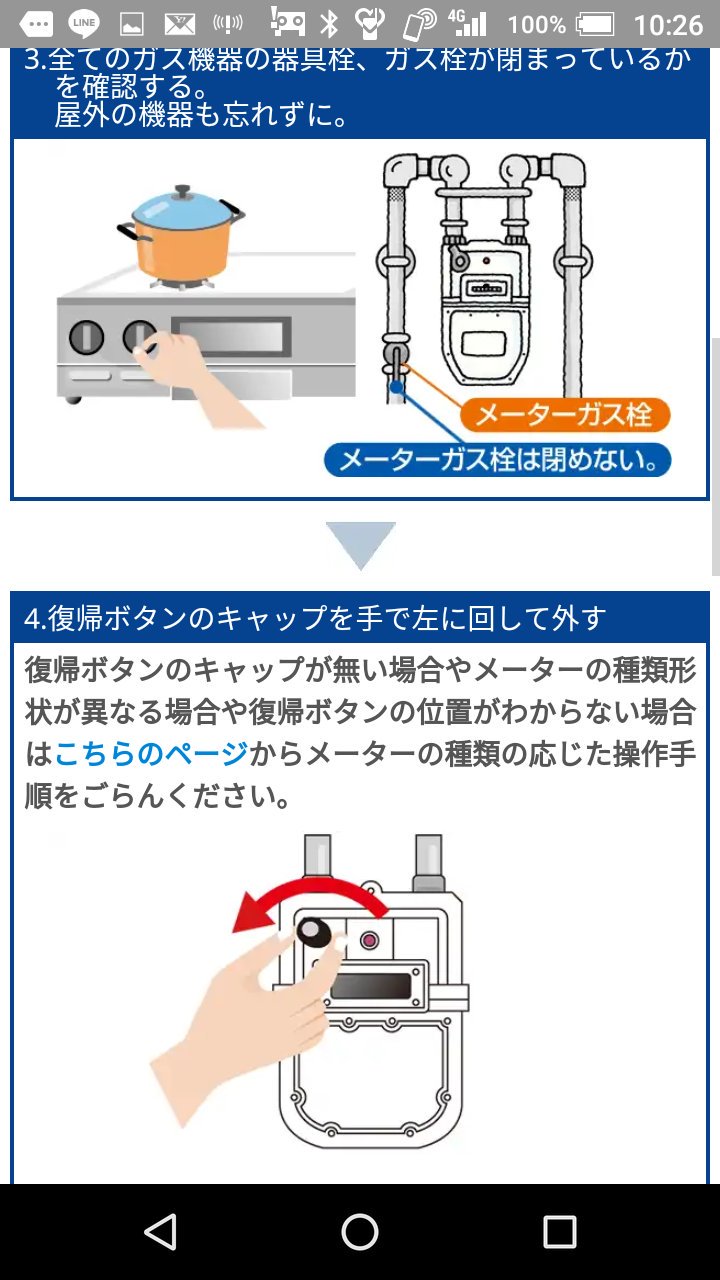 LINE 4G 100% 10:26

3.全てのガス機器の器具栓、ガス栓が閉まっているかを確認する。
屋外の機器も忘れずに。

メーターガス栓

メーターガス栓は閉めない。

4.復帰ボタンのキャップを手で左に回して外す

復帰ボタンのキャップが無い場合やメーターの種類形状が異なる場合や復帰ボタンの位置がわからない場合はこちらのページからメーターの種類の応じた操作手順をごらんください。