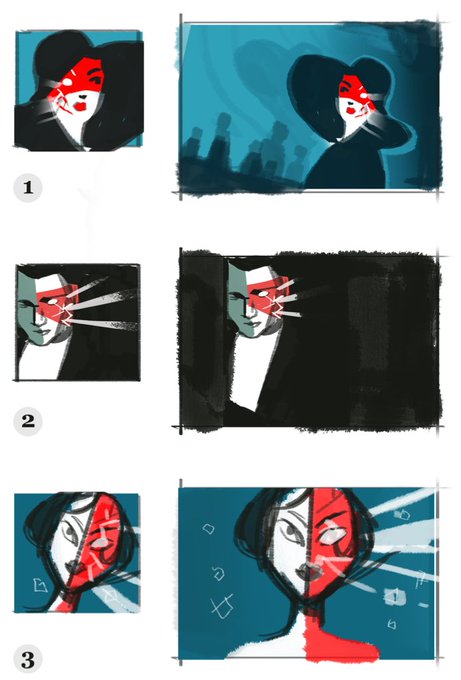 1

2

3