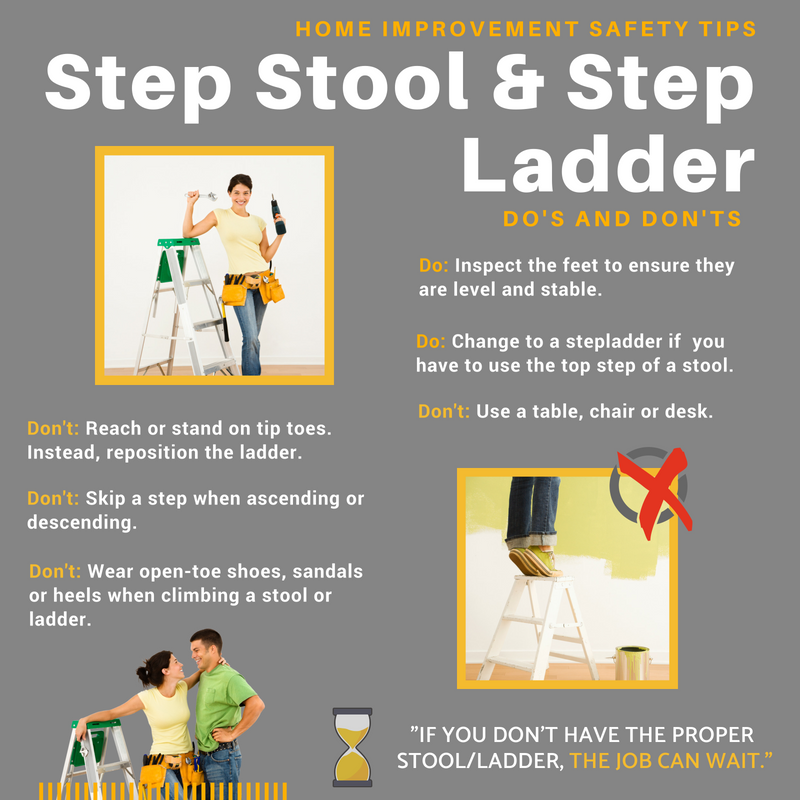 HOME IMPROVEMENT SAFETY TIPS

Step Stool & Step Ladder

DO'S AND DON'TS

Do: Inspect the feet to ensure they are level and stable.

Do: Change to a stepladder if you have to use the top step of a stool.

Don't: Use a table, chair or desk.

Don't: Reach or stand on tip toes. Instead, reposition the ladder.

Don't: Skip a step when ascending or descending.

Don't: Wear open-toe shoes, sandals or heels when climbing a stool or ladder.

"IF YOU DON'T HAVE THE PROPER STOOL/LADDER, THE JOB CAN WAIT."